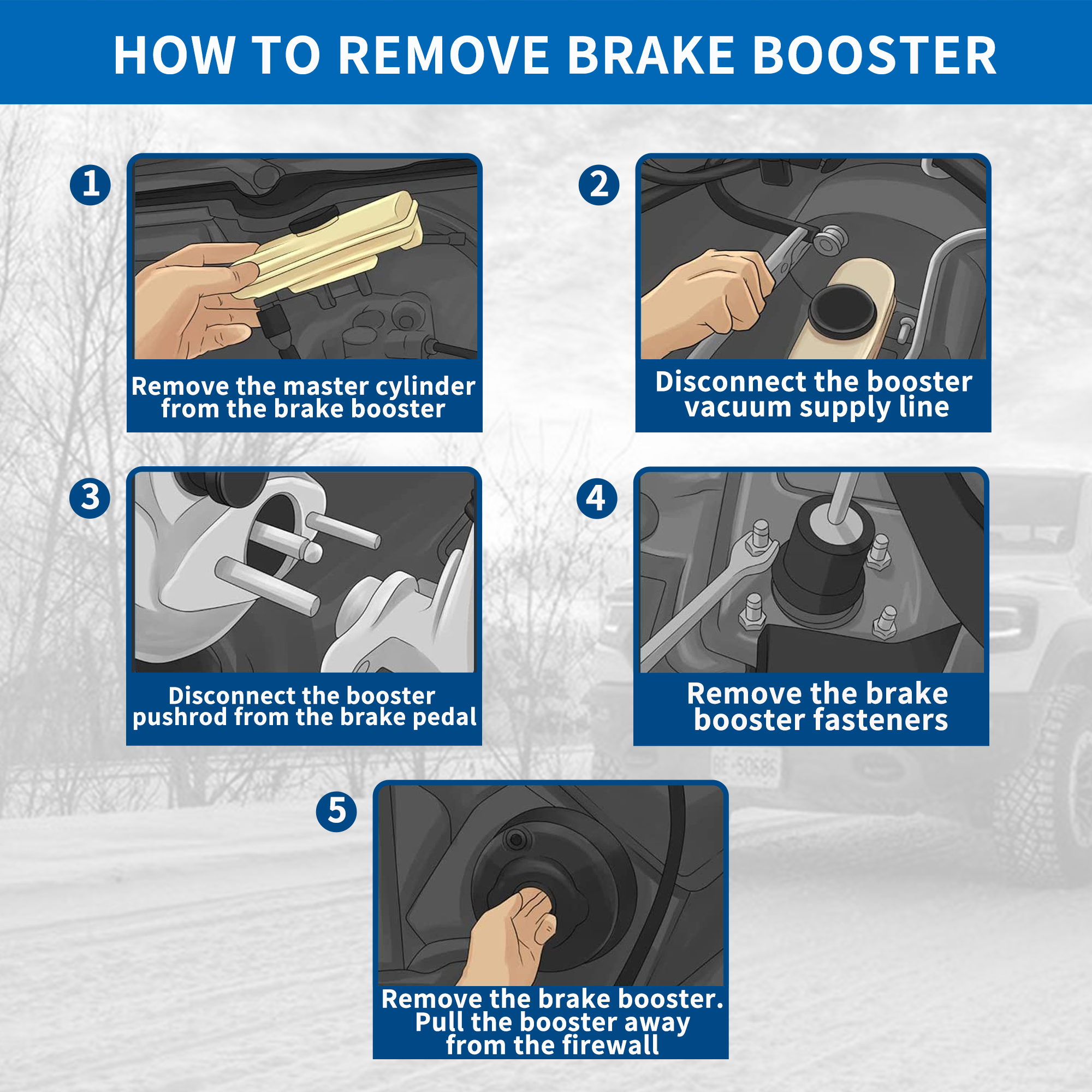 HOW TO REMOVE BRAKE BOOSTER

1

Remove the master cylinder from the brake booster

2

Disconnect the booster vacuum supply line

3

Disconnect the booster pushrod from the brake pedal

4

Remove the brake booster fasteners

5

Remove the brake booster. Pull the booster away from the firewall