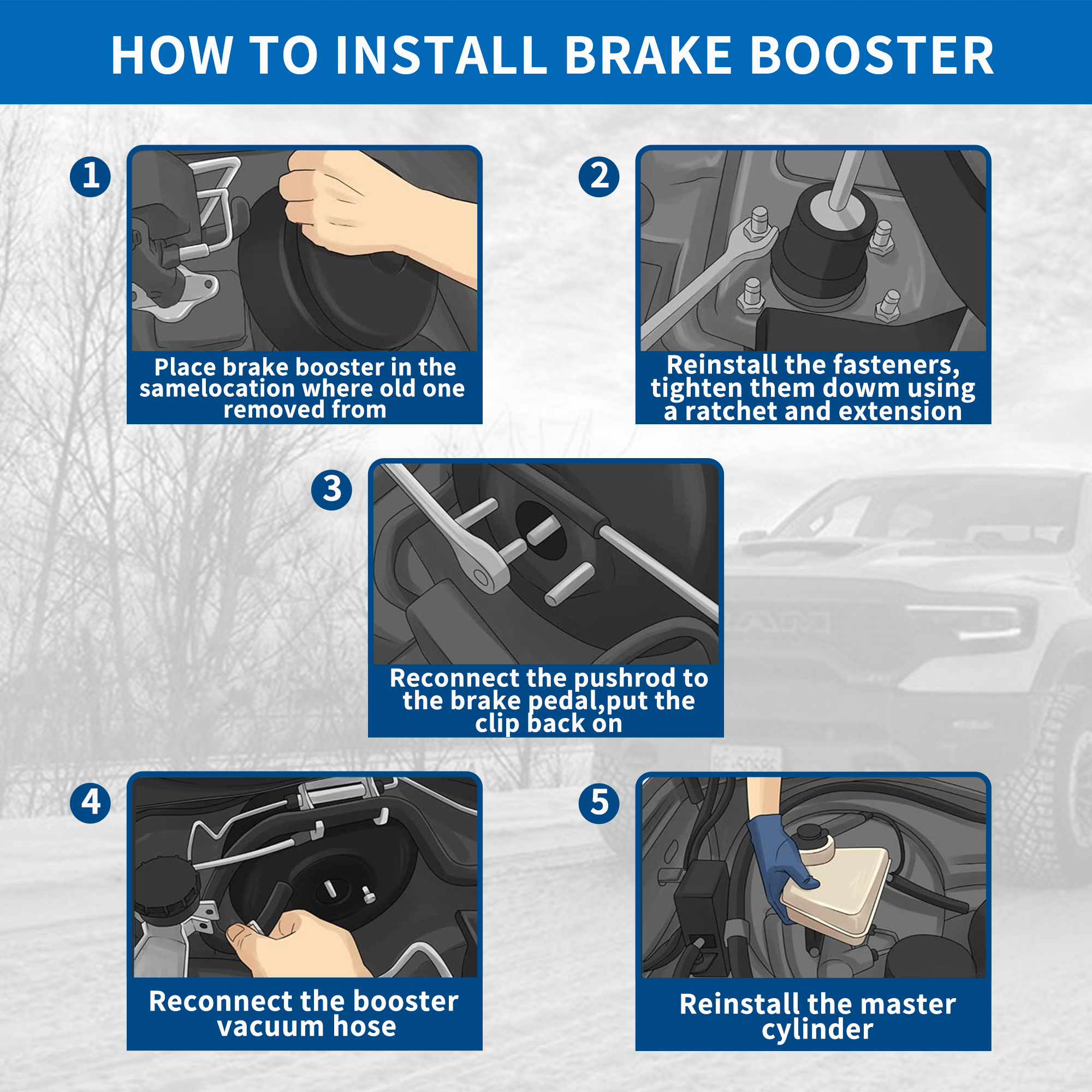 HOW TO INSTALL BRAKE BOOSTER

1

Place brake booster in the samelocation where old one removed from

2

Reinstall the fasteners, tighten them dowm using a ratchet and extension

3

Reconnect the pushrod to the brake pedal,put the clip back on

4

Reconnect the booster vacuum hose

5

Reinstall the master cylinder