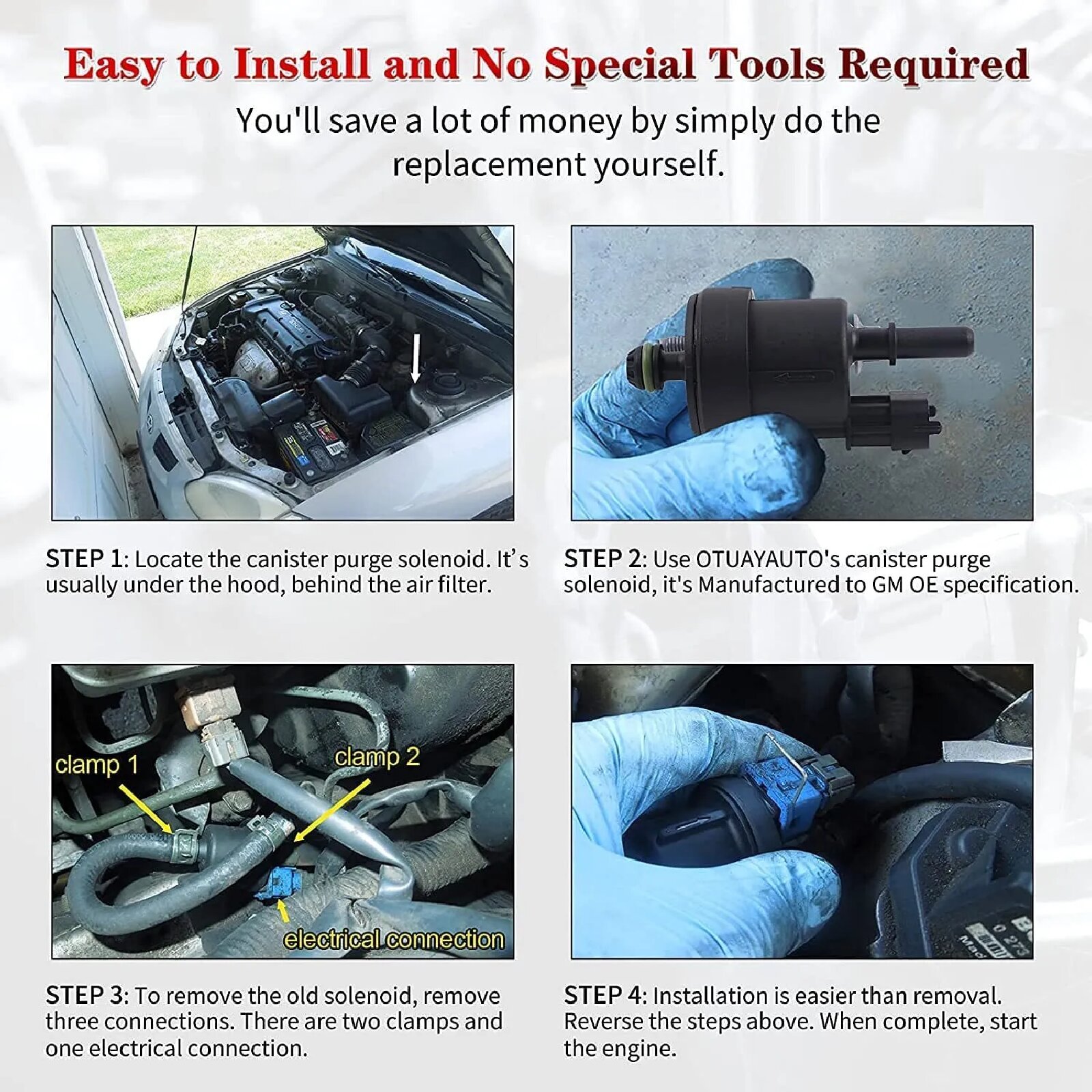 Easy to Install and No Special Tools Required

You'll save a lot of money by simply do the replacement yourself.

STEP 1: Locate the canister purge solenoid. It's usually under the hood, behind the air filter.

STEP 2: Use OTUAYAUTO's canister purge solenoid, it's Manufactured to GM OE specification.

clamp 1

clamp 2

electrical connection

STEP 3: To remove the old solenoid, remove three connections. There are two clamps and one electrical connection.

STEP 4: Installation is easier than removal. Reverse the steps above. When complete, start the engine.