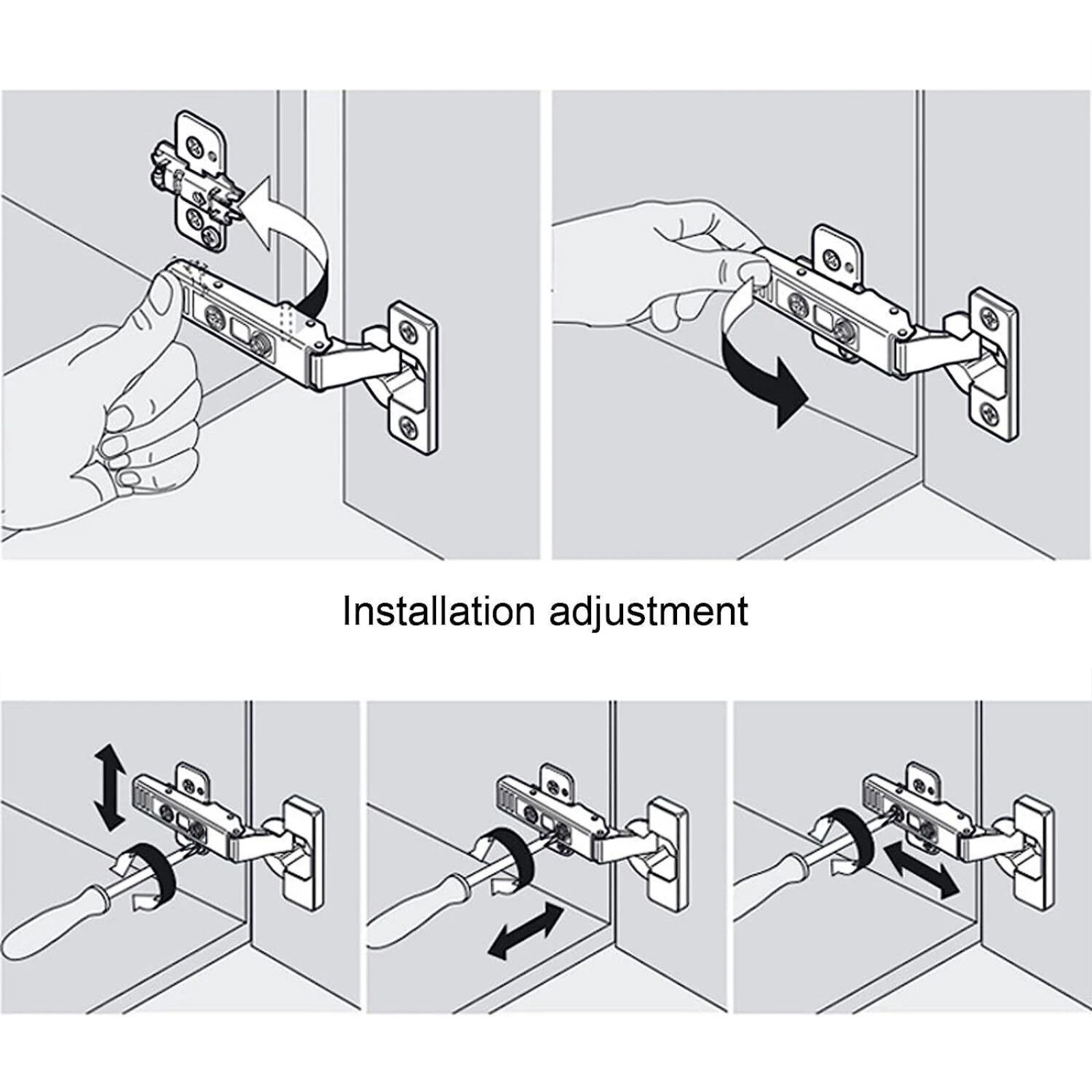 Installation adjustment