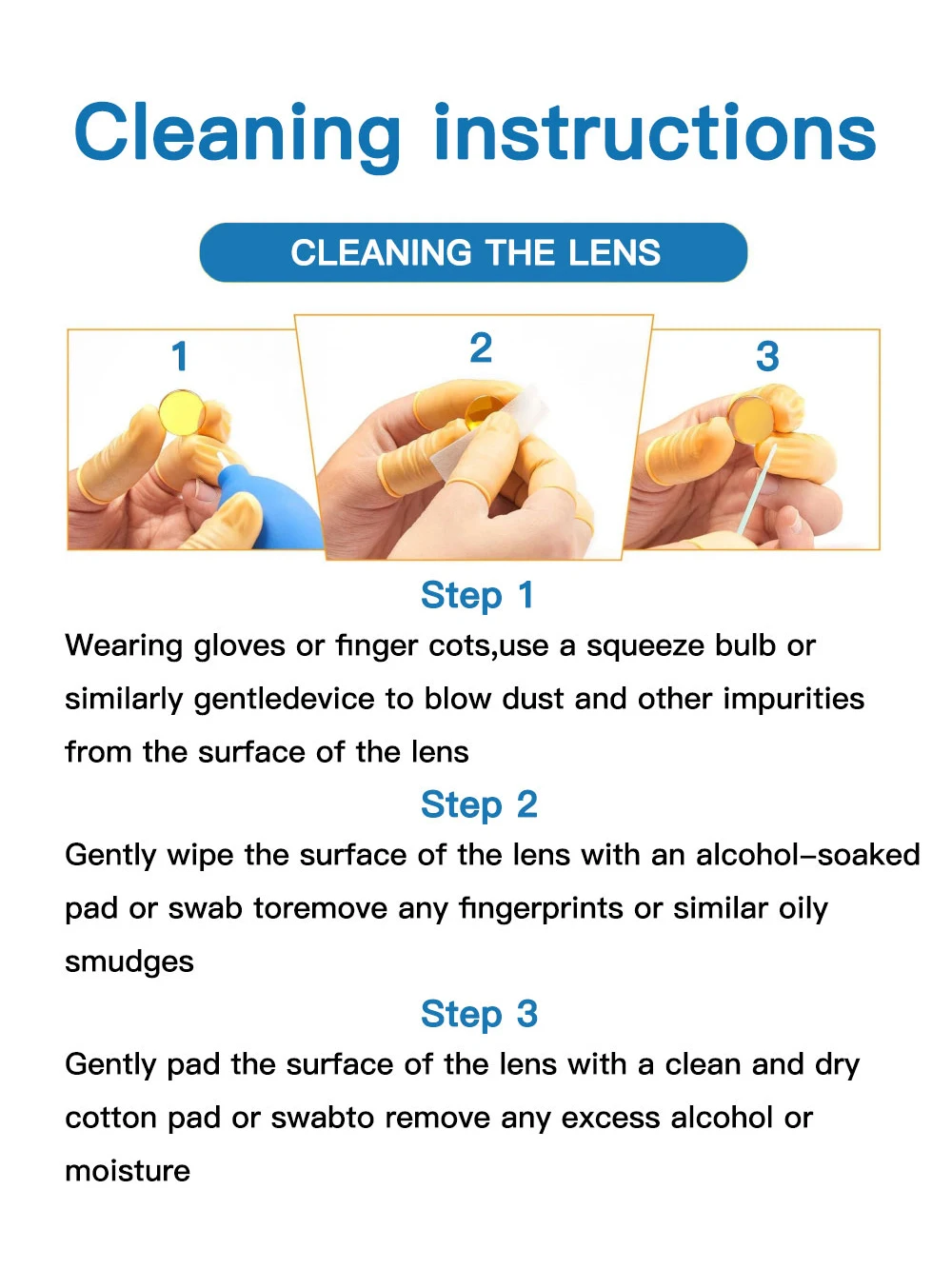 Cleaning instructions

CLEANING THE LENS

1

2

3

Step 1

Wearing gloves or finger cots,use a squeeze bulb or similarly gentledevice to blow dust and other impurities from the surface of the lens

Step 2

Gently wipe the surface of the lens with an alcohol-soaked pad or swab toremove any fingerprints or similar oily smudges

Step 3

Gently pad the surface of the lens with a clean and dry cotton pad or swabto remove any excess alcohol or moisture