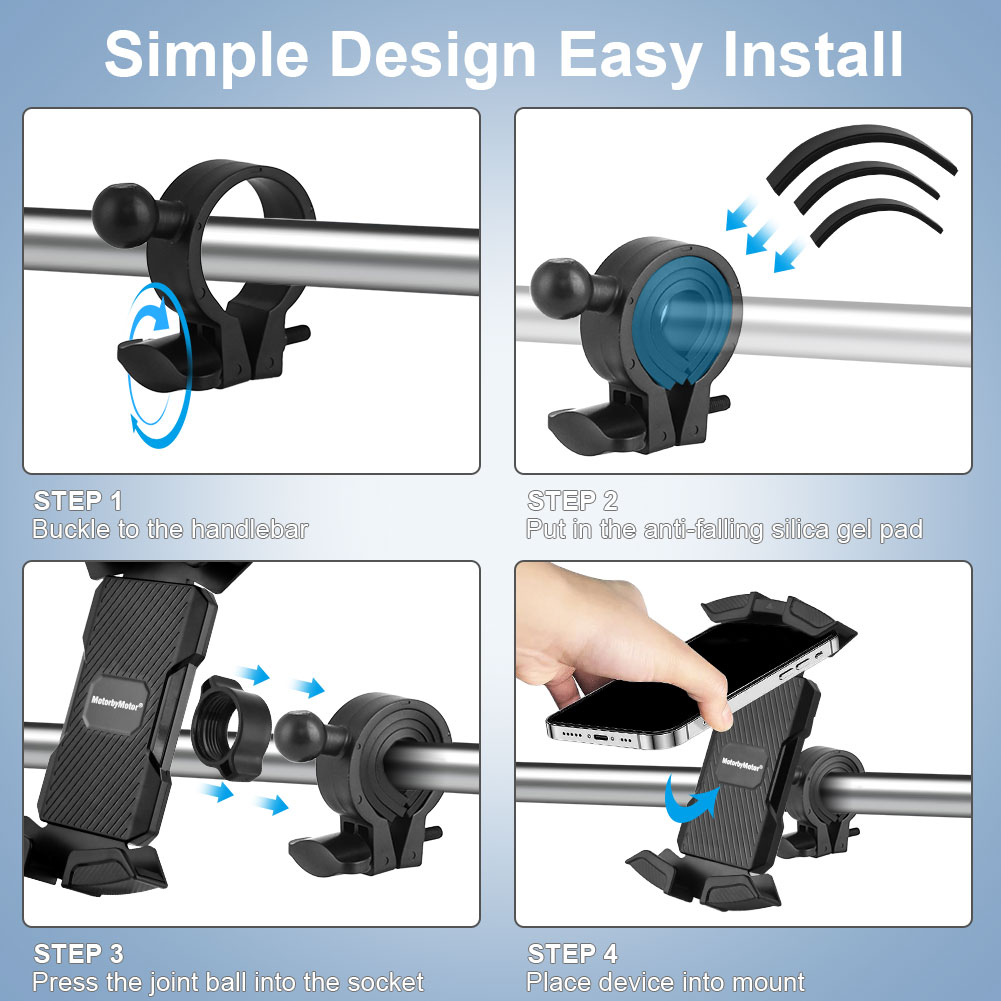 Simple Design Easy Install

STEP 1
Buckle to the handlebar

STEP 2
Put in the anti-falling silica gel pad

MotorbyMotor®

STEP 3
Press the joint ball into the socket

MotorbyMotor®

STEP 4
Place device into mount