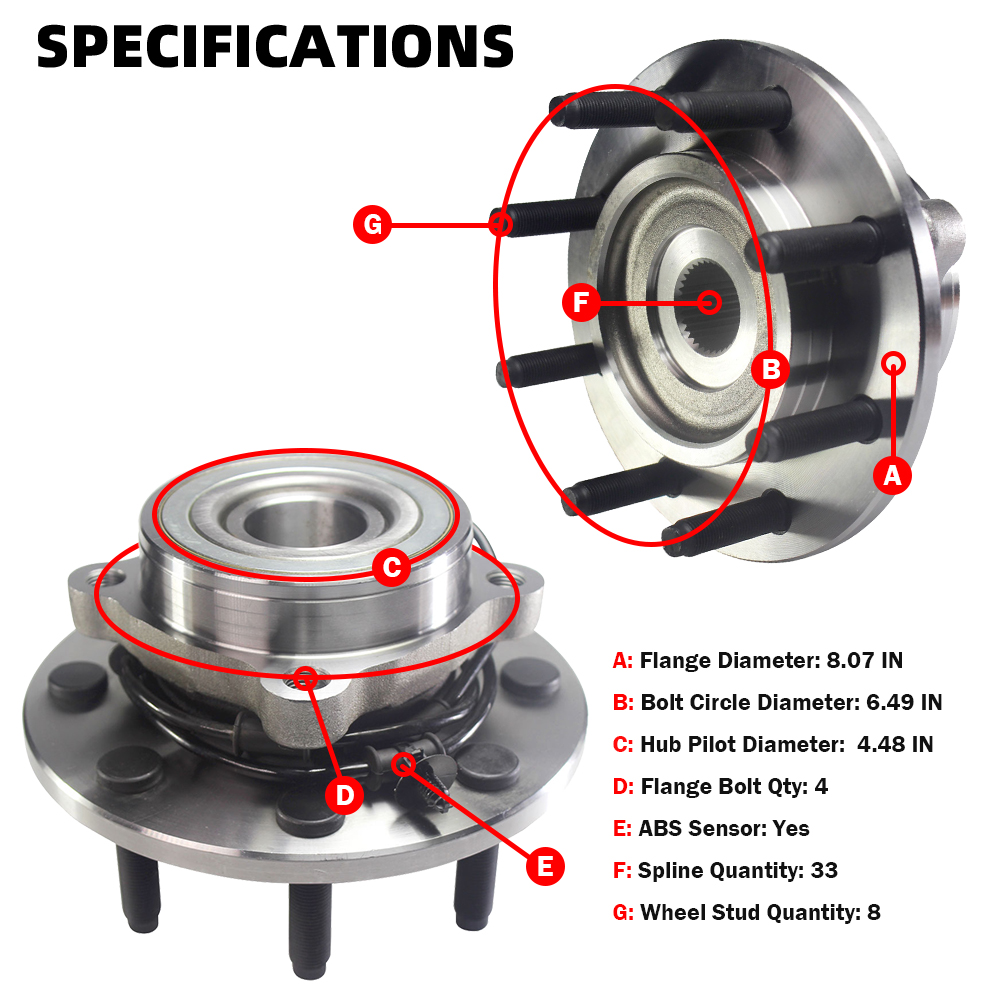 SPECIFICATIONS

G

F

B

A

C

D

E

A: Flange Diameter: 8.07 IN
B: Bolt Circle Diameter: 6.49 IN
C: Hub Pilot Diameter: 4.48 IN
D: Flange Bolt Qty: 4
E: ABS Sensor: Yes
F: Spline Quantity: 33
G: Wheel Stud Quantity: 8