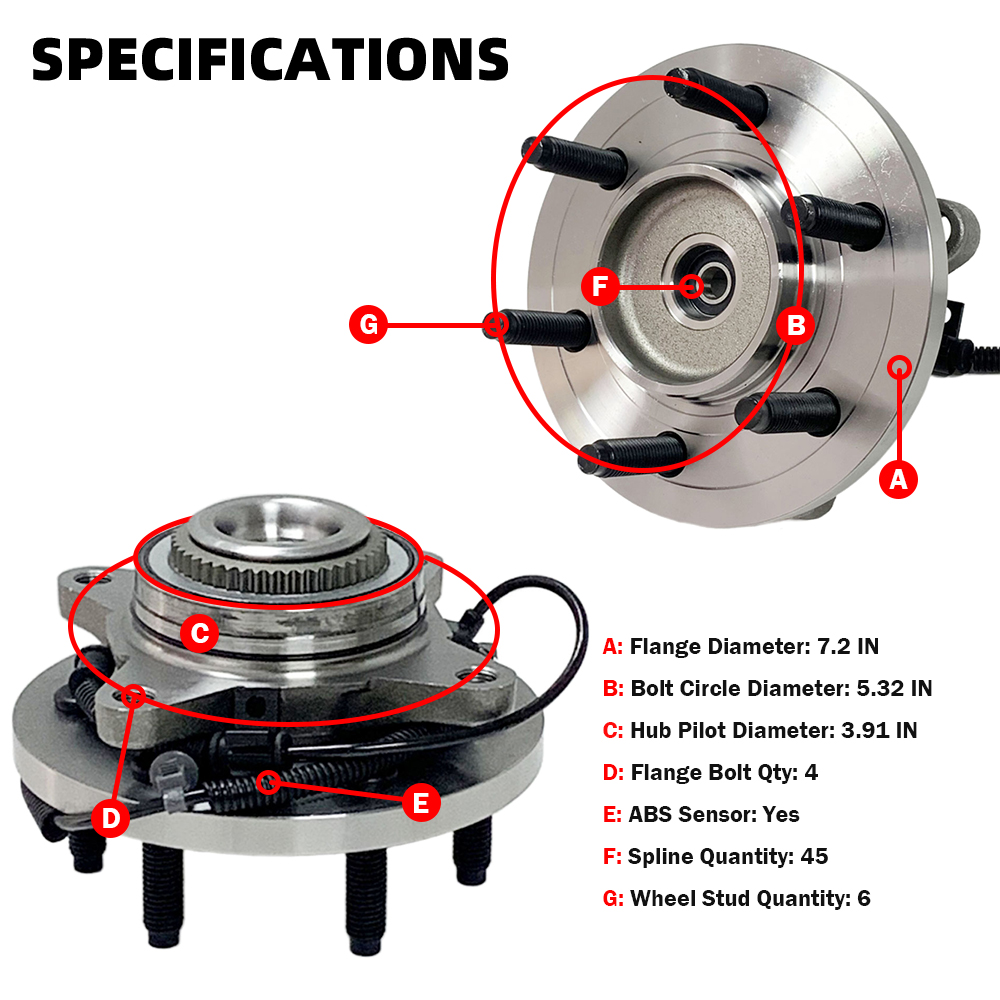 SPECIFICATIONS

F

G

B

A

C

D

E

A: Flange Diameter: 7.2 IN

B: Bolt Circle Diameter: 5.32 IN

C: Hub Pilot Diameter: 3.91 IN

D: Flange Bolt Qty: 4

E: ABS Sensor: Yes

F: Spline Quantity: 45

G: Wheel Stud Quantity: 6