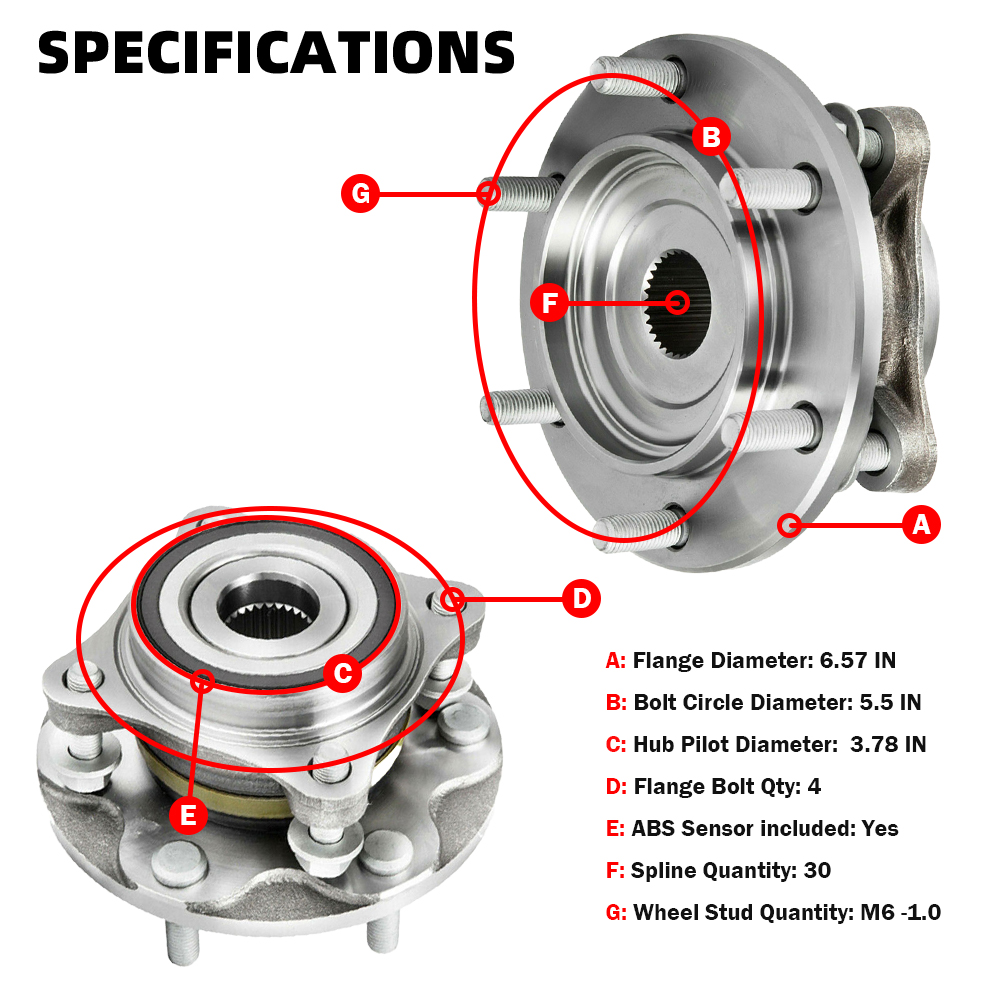 SPECIFICATIONS

B

G

F

A

D

C

E

A: Flange Diameter: 6.57 IN

B: Bolt Circle Diameter: 5.5 IN

C: Hub Pilot Diameter: 3.78 IN

D: Flange Bolt Qty: 4

E: ABS Sensor included: Yes

F: Spline Quantity: 30

G: Wheel Stud Quantity: M6 -1.0