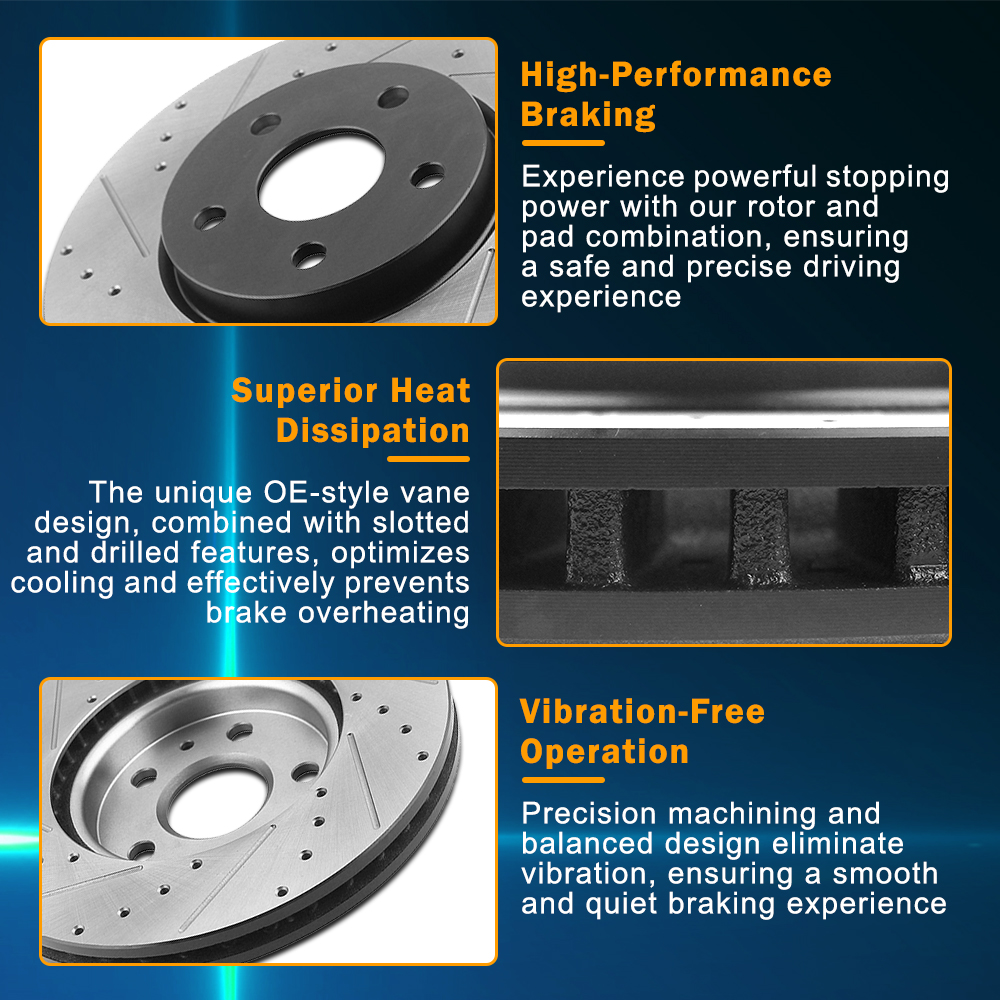 High-Performance Braking

Experience powerful stopping power with our rotor and pad combination, ensuring a safe and precise driving experience

Superior Heat Dissipation

The unique OE-style vane design, combined with slotted and drilled features, optimizes cooling and effectively prevents brake overheating

Vibration-Free Operation

Precision machining and balanced design eliminate vibration, ensuring a smooth and quiet braking experience