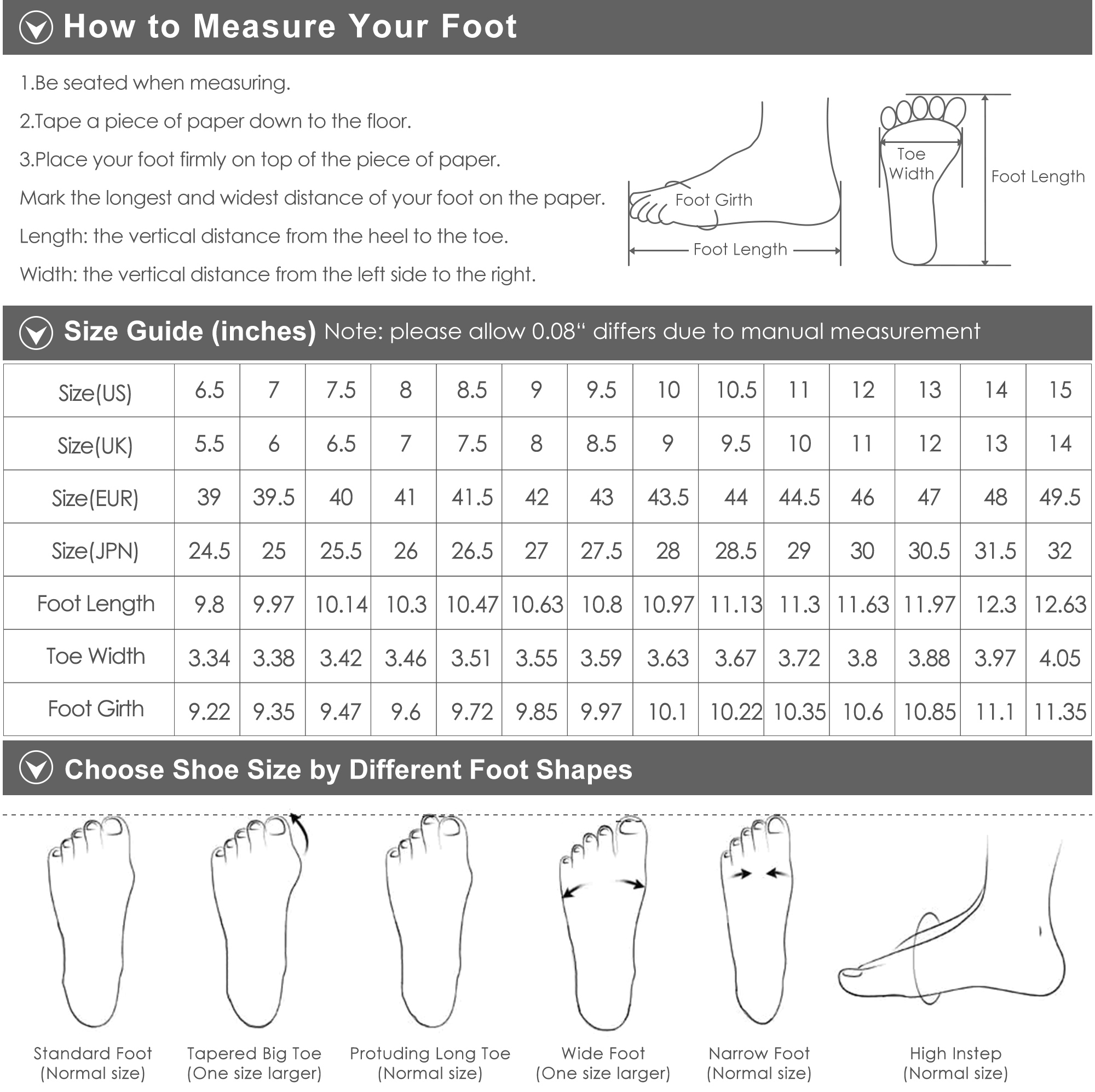 How to Measure Your Foot

1.Be seated when measuring.

2.Tape a piece of paper down to the floor.

3.Place your foot firmly on top of the piece of paper.

Mark the longest and widest distance of your foot on the paper.

Length: the vertical distance from the heel to the toe.

Width: the vertical distance from the left side to the right.

Foot Girth

Foot Length

Toe Width

Foot Length

Size Guide (inches) Note: please allow 0.08" differs due to manual measurement

| Size(US) | 6.5 | 7 | 7.5 | 8 | 8.5 | 9 | 9.5 | 10 | 10.5 | 11 | 12 | 13 | 14 | 15 |
|---|---|---|---|---|---|---|---|---|---|---|---|---|---|---|
| Size(UK) | 5.5 | 6 | 6.5 | 7 | 7.5 | 8 | 8.5 | 9 | 9.5 | 10 | 11 | 12 | 13 | 14 |
| Size(EUR) | 39 | 39.5 | 40 | 41 | 41.5 | 42 | 43 | 43.5 | 44 | 44.5 | 46 | 47 | 48 | 49.5 |
| Size(JPN) | 24.5 | 25 | 25.5 | 26 | 26.5 | 27 | 27.5 | 28 | 28.5 | 29 | 30 | 30.5 | 31.5 | 32 |
| Foot Length | 9.8 | 9.97 | 10.14 | 10.3 | 10.47 | 10.63 | 10.8 | 10.97 | 11.13 | 11.3 | 11.63 | 11.97 | 12.3 | 12.63 |
| Toe Width | 3.34 | 3.38 | 3.42 | 3.46 | 3.51 | 3.55 | 3.59 | 3.63 | 3.67 | 3.72 | 3.8 | 3.88 | 3.97 | 4.05 |
| Foot Girth | 9.22 | 9.35 | 9.47 | 9.6 | 9.72 | 9.85 | 9.97 | 10.1 | 10.22 | 10.35 | 10.6 | 10.85 | 11.1 | 11.35 |

Choose Shoe Size by Different Foot Shapes

Standard Foot (Normal size)

Tapered Big Toe (One size larger)

Protuding Long Toe (Normal size)

Wide Foot (One size larger)

Narrow Foot (Normal size)

High Instep (Normal size)