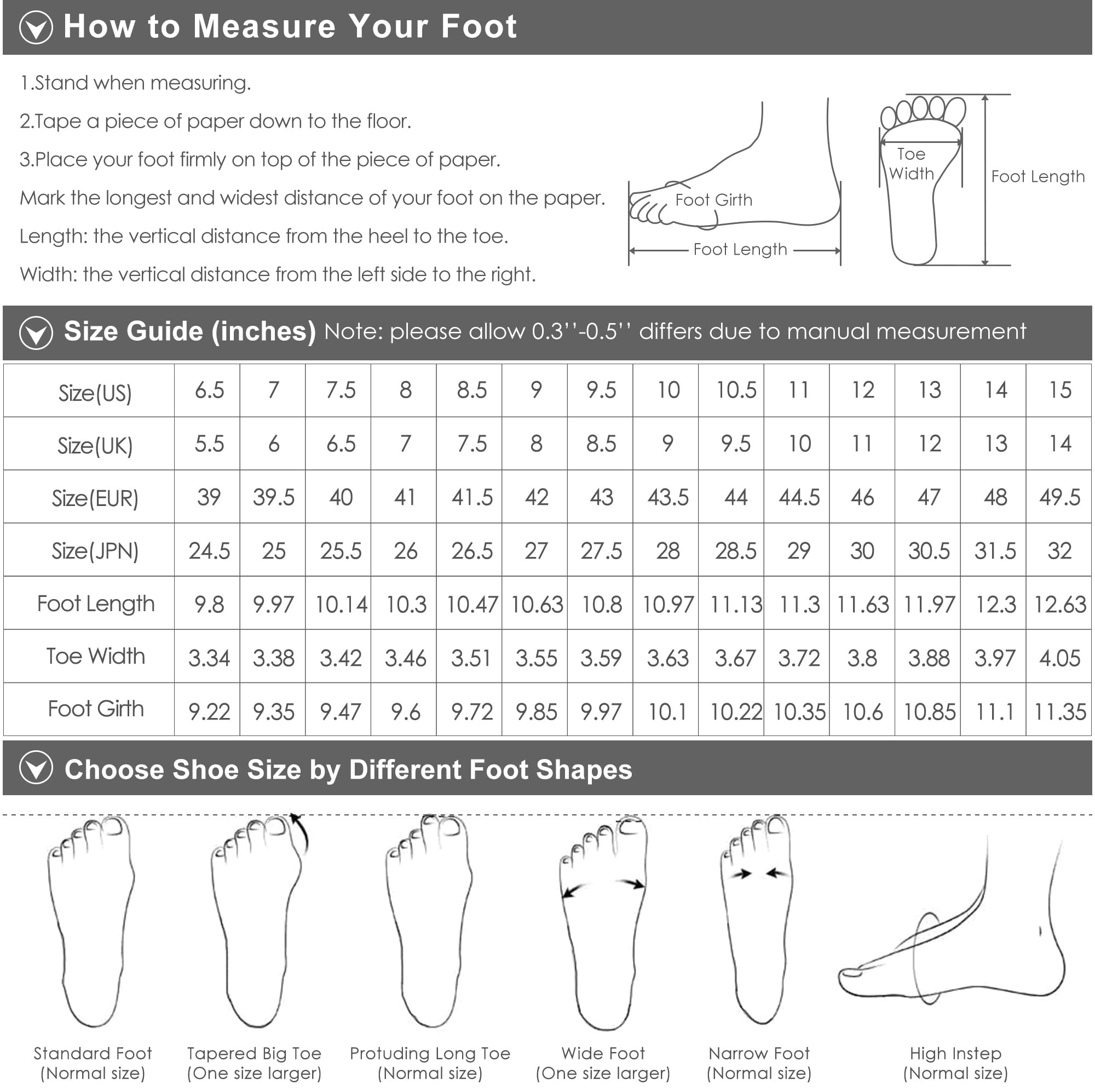 How to Measure Your Foot

1.Stand when measuring.

2.Tape a piece of paper down to the floor.

3.Place your foot firmly on top of the piece of paper.

Mark the longest and widest distance of your foot on the paper.

Length: the vertical distance from the heel to the toe.

Width: the vertical distance from the left side to the right.

Foot Girth
Foot Length
Toe Width
Foot Length

Size Guide (inches) Note: please allow 0.3''-0.5'' differs due to manual measurement

| Size(US) | 6.5 | 7 | 7.5 | 8 | 8.5 | 9 | 9.5 | 10 | 10.5 | 11 | 12 | 13 | 14 | 15 |
|---|---|---|---|---|---|---|---|---|---|---|---|---|---|---|
| Size(UK) | 5.5 | 6 | 6.5 | 7 | 7.5 | 8 | 8.5 | 9 | 9.5 | 10 | 11 | 12 | 13 | 14 |
| Size(EUR) | 39 | 39.5 | 40 | 41 | 41.5 | 42 | 43 | 43.5 | 44 | 44.5 | 46 | 47 | 48 | 49.5 |
| Size(JPN) | 24.5 | 25 | 25.5 | 26 | 26.5 | 27 | 27.5 | 28 | 28.5 | 29 | 30 | 30.5 | 31.5 | 32 |
| Foot Length | 9.8 | 9.97 | 10.14 | 10.3 | 10.47 | 10.63 | 10.8 | 10.97 | 11.13 | 11.3 | 11.63 | 11.97 | 12.3 | 12.63 |
| Toe Width | 3.34 | 3.38 | 3.42 | 3.46 | 3.51 | 3.55 | 3.59 | 3.63 | 3.67 | 3.72 | 3.8 | 3.88 | 3.97 | 4.05 |
| Foot Girth | 9.22 | 9.35 | 9.47 | 9.6 | 9.72 | 9.85 | 9.97 | 10.1 | 10.22 | 10.35 | 10.6 | 10.85 | 11.1 | 11.35 |

Choose Shoe Size by Different Foot Shapes

Standard Foot (Normal size)
Tapered Big Toe (One size larger)
Protuding Long Toe (Normal size)
Wide Foot (One size larger)
Narrow Foot (Normal size)
High Instep (Normal size)