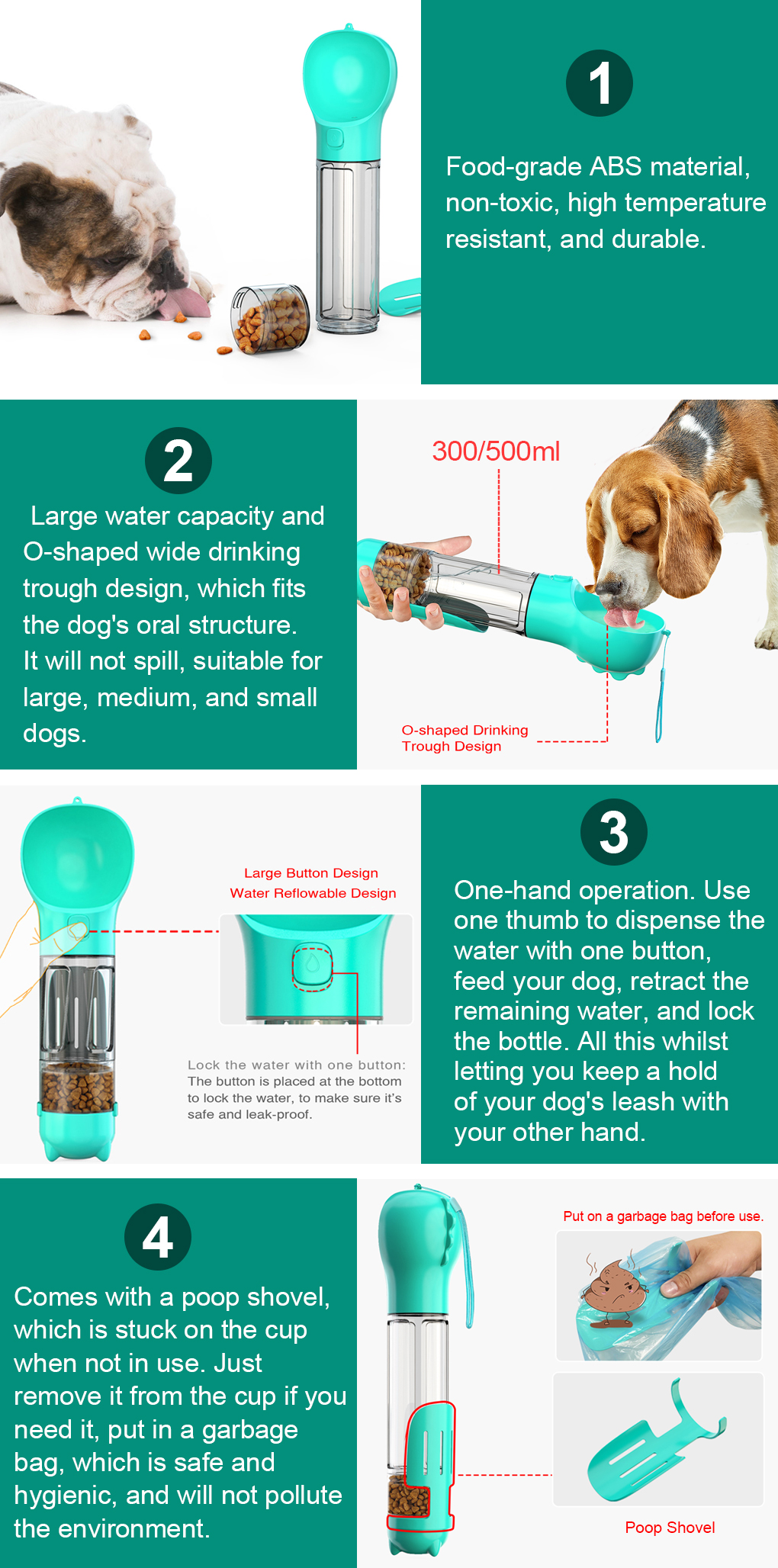 1

Food-grade ABS material, non-toxic, high temperature resistant, and durable.

2

Large water capacity and O-shaped wide drinking trough design, which fits the dog's oral structure. It will not spill, suitable for large, medium, and small dogs.

300/500ml

O-shaped Drinking Trough Design

Large Button Design
Water Reflowable Design

Lock the water with one button: The button is placed at the bottom to lock the water, to make sure it's safe and leak-proof.

3

One-hand operation. Use one thumb to dispense the water with one button, feed your dog, retract the remaining water, and lock the bottle. All this whilst letting you keep a hold of your dog's leash with your other hand.

4

Comes with a poop shovel, which is stuck on the cup when not in use. Just remove it from the cup if you need it, put in a garbage bag, which is safe and hygienic, and will not pollute the environment.

Put on a garbage bag before use.

Poop Shovel