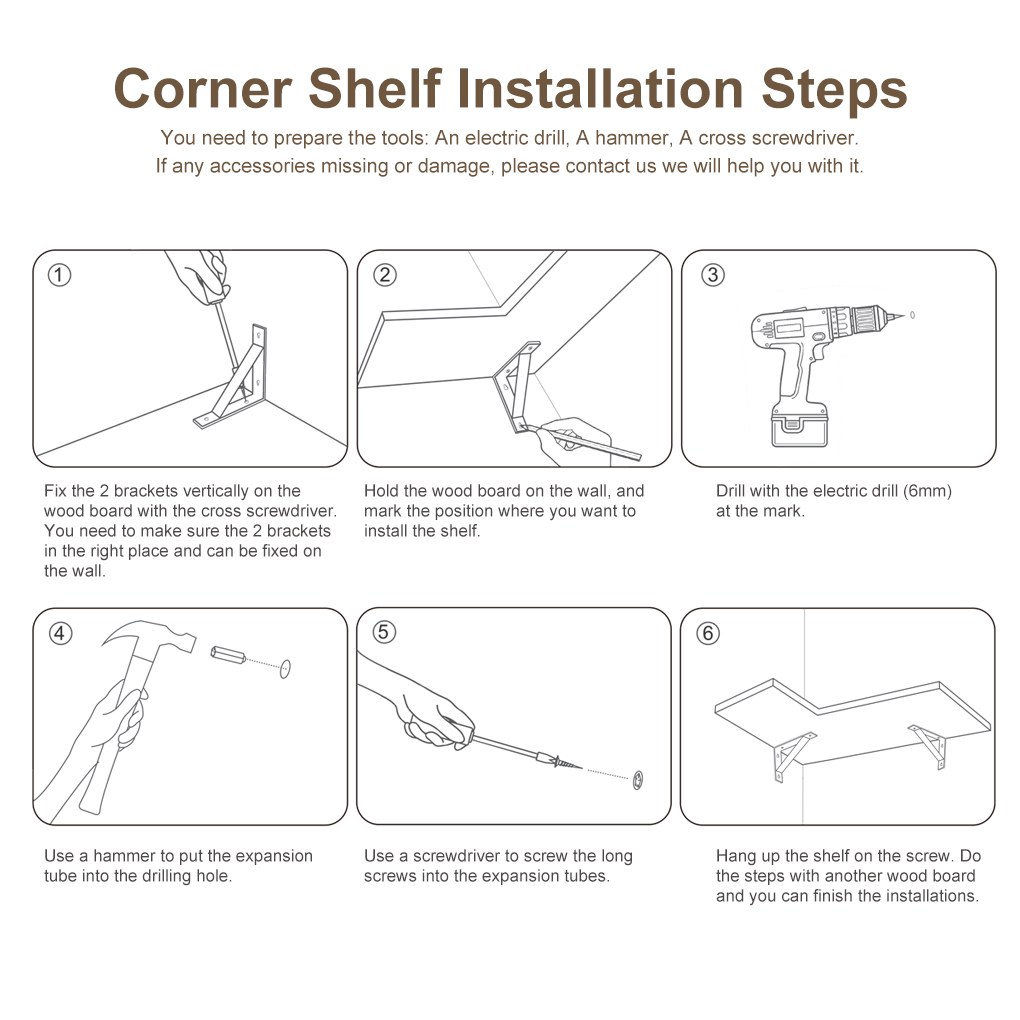 Corner Shelf Installation Steps

You need to prepare the tools: An electric drill, A hammer, A cross screwdriver.
If any accessories missing or damage, please contact us we will help you with it.

①

Fix the 2 brackets vertically on the wood board with the cross screwdriver. You need to make sure the 2 brackets in the right place and can be fixed on the wall.

②

Hold the wood board on the wall, and mark the position where you want to install the shelf.

③

Drill with the electric drill (6mm) at the mark.

④

Use a hammer to put the expansion tube into the drilling hole.

⑤

Use a screwdriver to screw the long screws into the expansion tubes.

⑥

Hang up the shelf on the screw. Do the steps with another wood board and you can finish the installations.