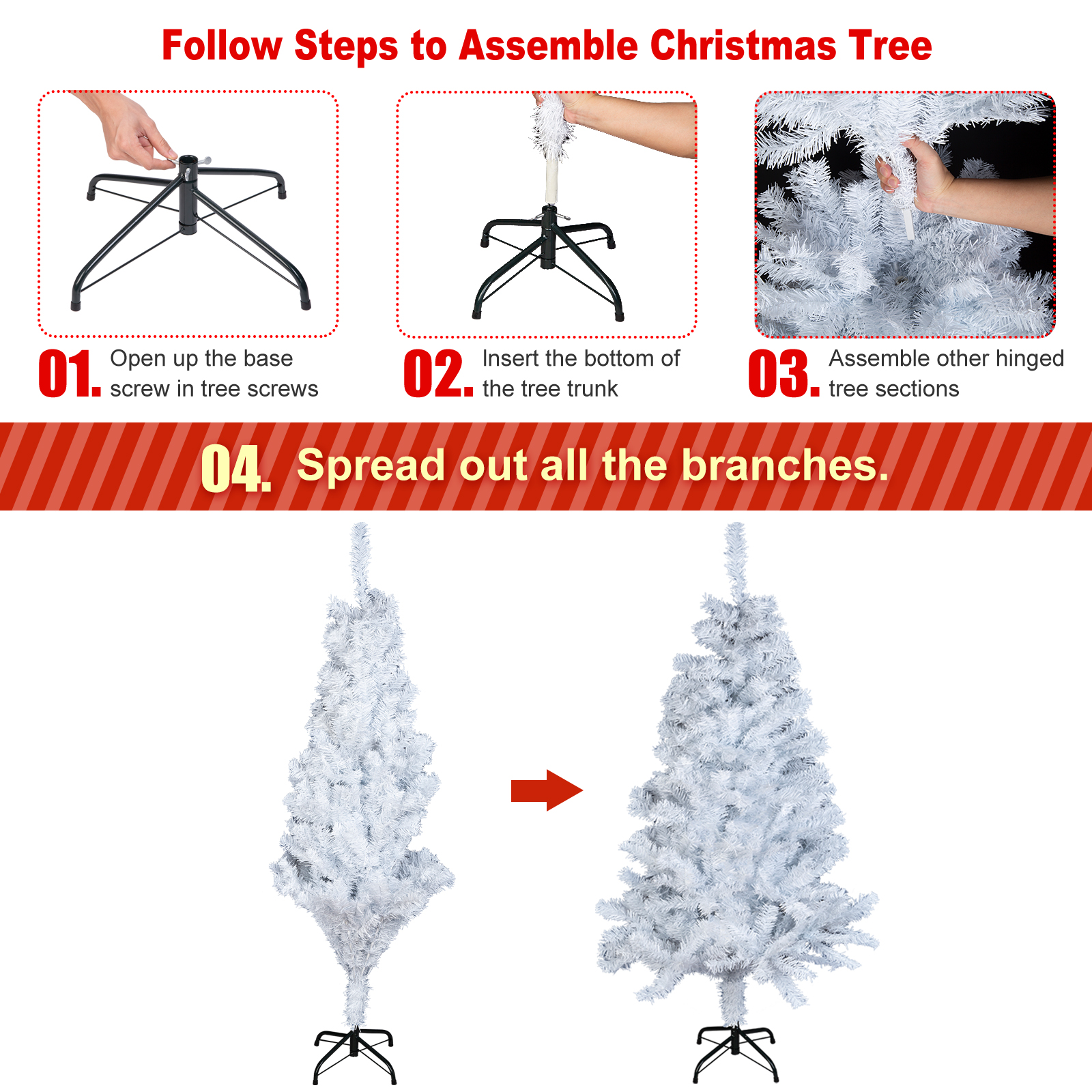 Follow Steps to Assemble Christmas Tree

01. Open up the base screw in tree screws

02. Insert the bottom of the tree trunk

03. Assemble other hinged tree sections

04. Spread out all the branches.