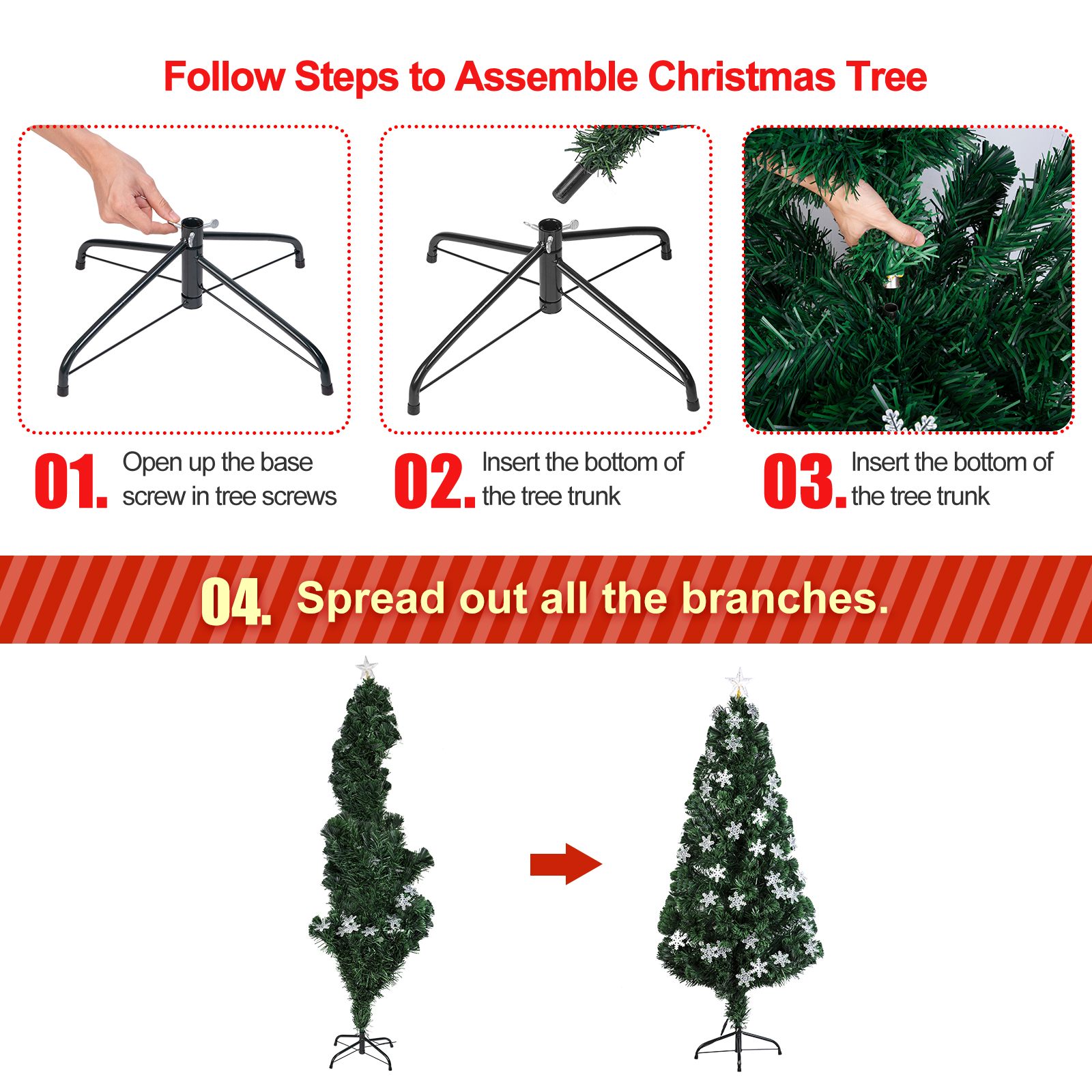 Follow Steps to Assemble Christmas Tree

01. Open up the base screw in tree screws

02. Insert the bottom of the tree trunk

03. Insert the bottom of the tree trunk

04. Spread out all the branches.