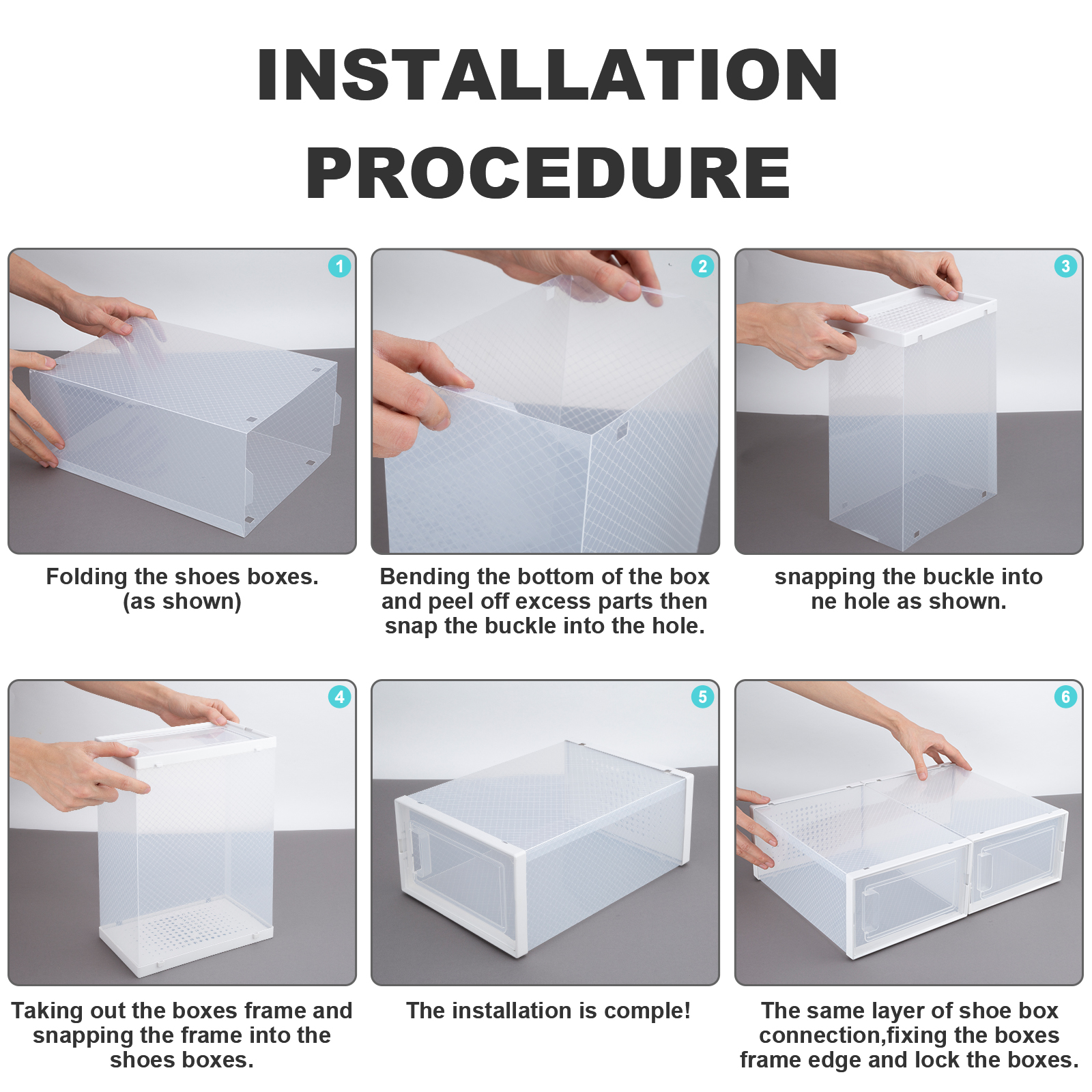 INSTALLATION PROCEDURE

1

Folding the shoes boxes. (as shown)

2

Bending the bottom of the box and peel off excess parts then snap the buckle into the hole.

3

snapping the buckle into ne hole as shown.

4

Taking out the boxes frame and snapping the frame into the shoes boxes.

5

The installation is comple!

6

The same layer of shoe box connection,fixing the boxes frame edge and lock the boxes.