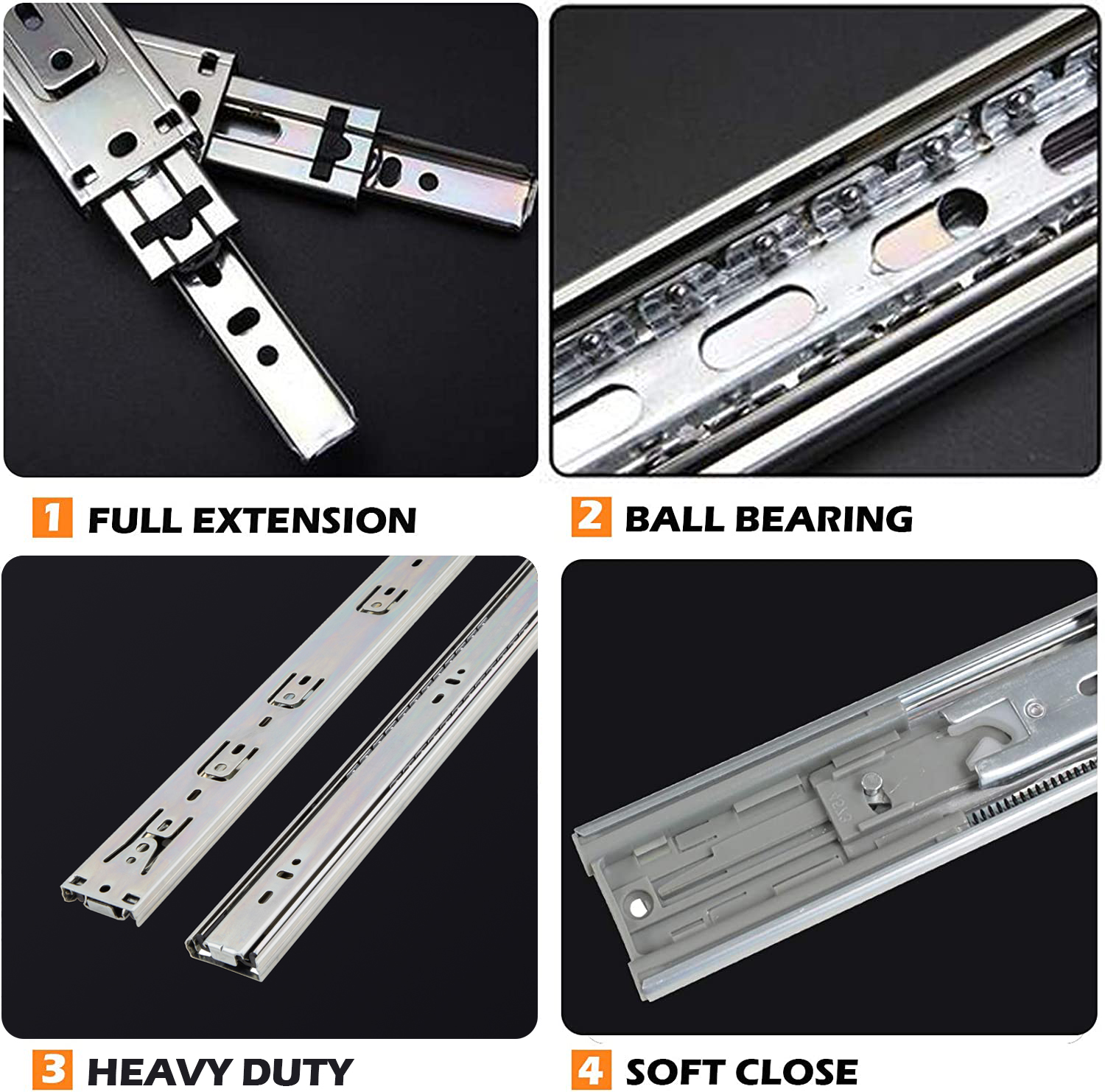 1 FULL EXTENSION

2 BALL BEARING

3 HEAVY DUTY

4 SOFT CLOSE