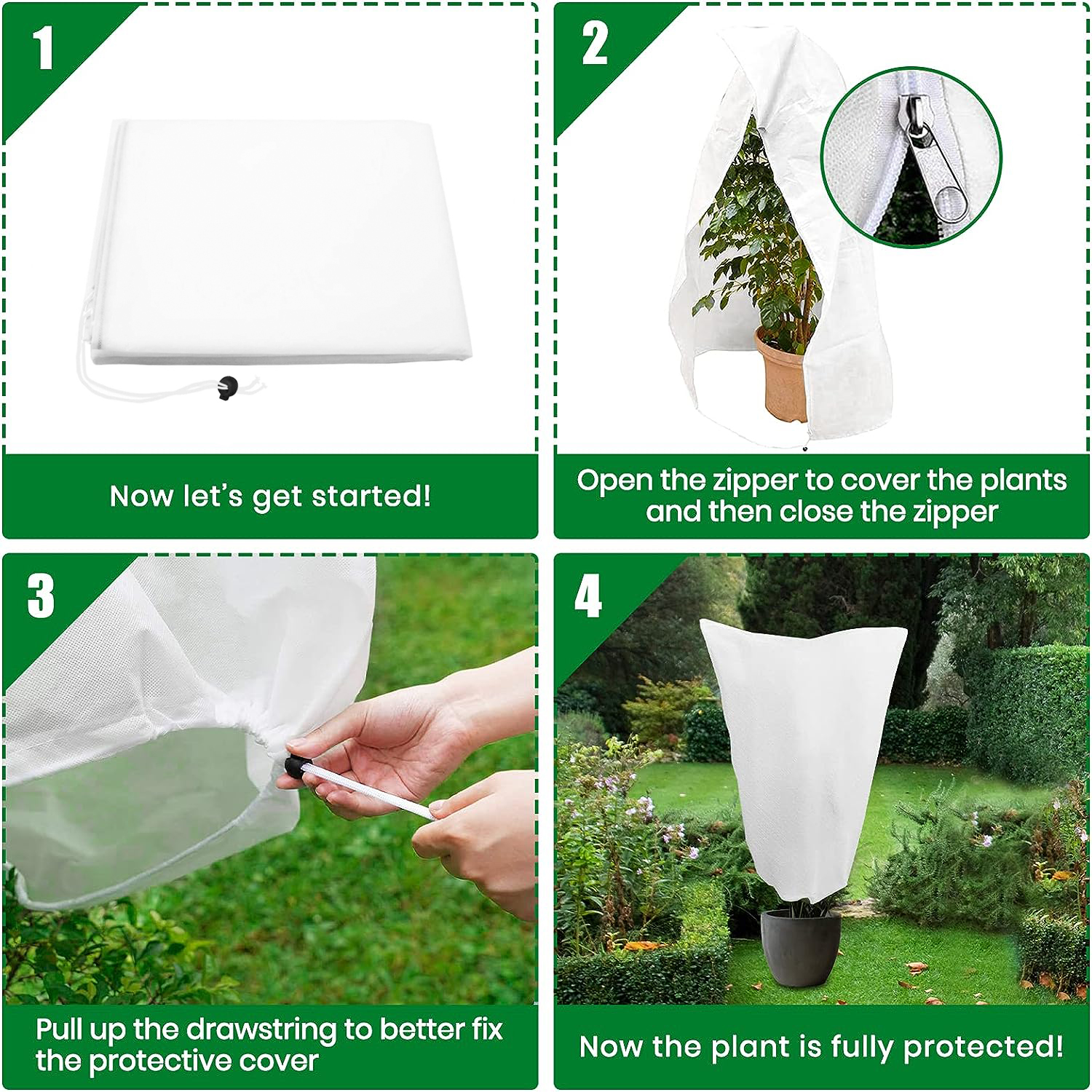 1

Now let's get started!

2

Open the zipper to cover the plants and then close the zipper

3

Pull up the drawstring to better fix the protective cover

4

Now the plant is fully protected!