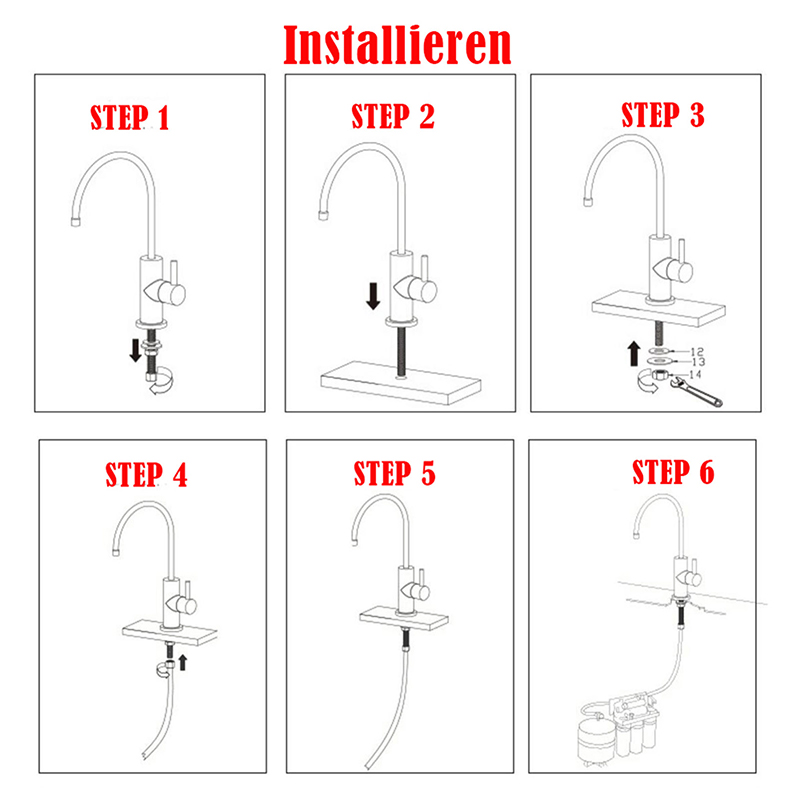 Installieren

STEP 1

STEP 2

STEP 3

12
13
14

STEP 4

STEP 5

STEP 6