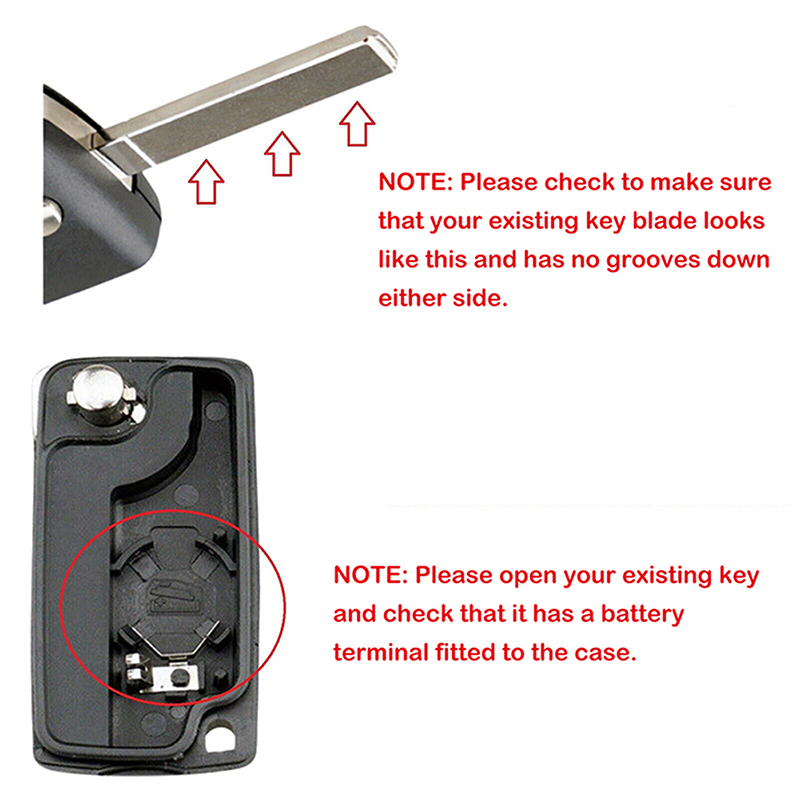 NOTE: Please check to make sure that your existing key blade looks like this and has no grooves down either side.

NOTE: Please open your existing key and check that it has a battery terminal fitted to the case.