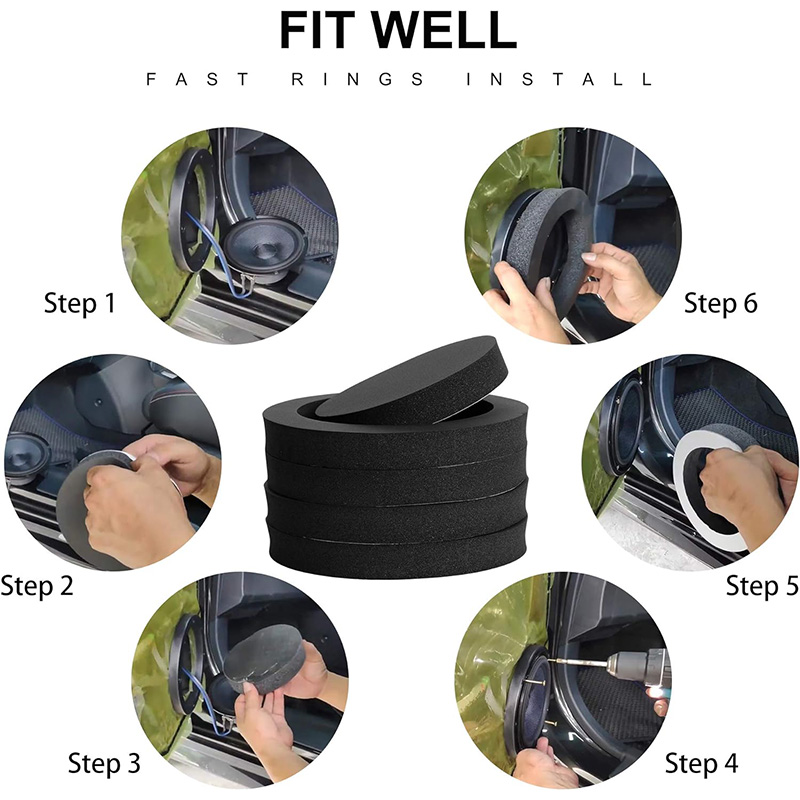 FIT WELL

FAST RINGS INSTALL

Step 1

Step 6

Step 2

Step 5

Step 3

Step 4