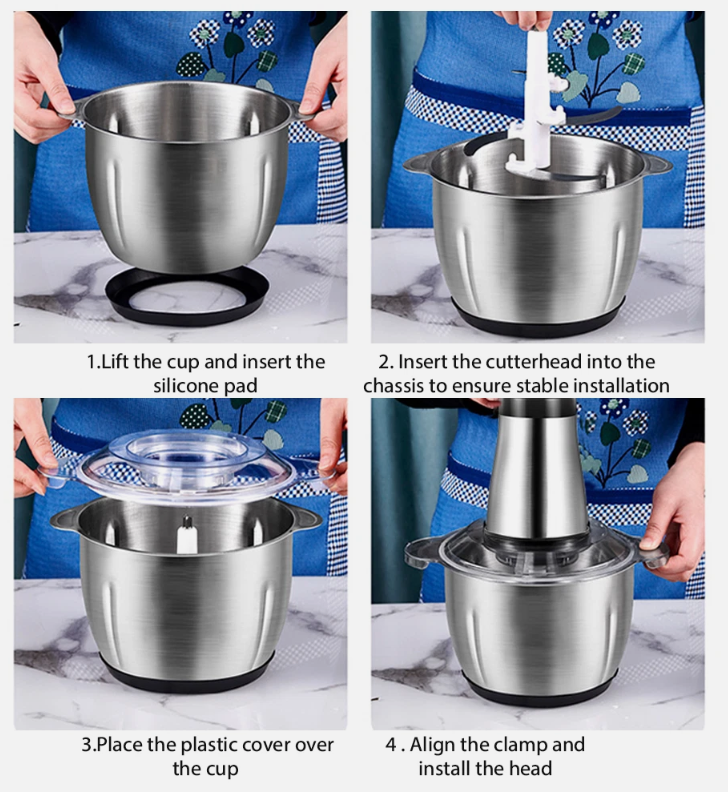 1.Lift the cup and insert the silicone pad

2. Insert the cutterhead into the chassis to ensure stable installation

3.Place the plastic cover over the cup

4 . Align the clamp and install the head