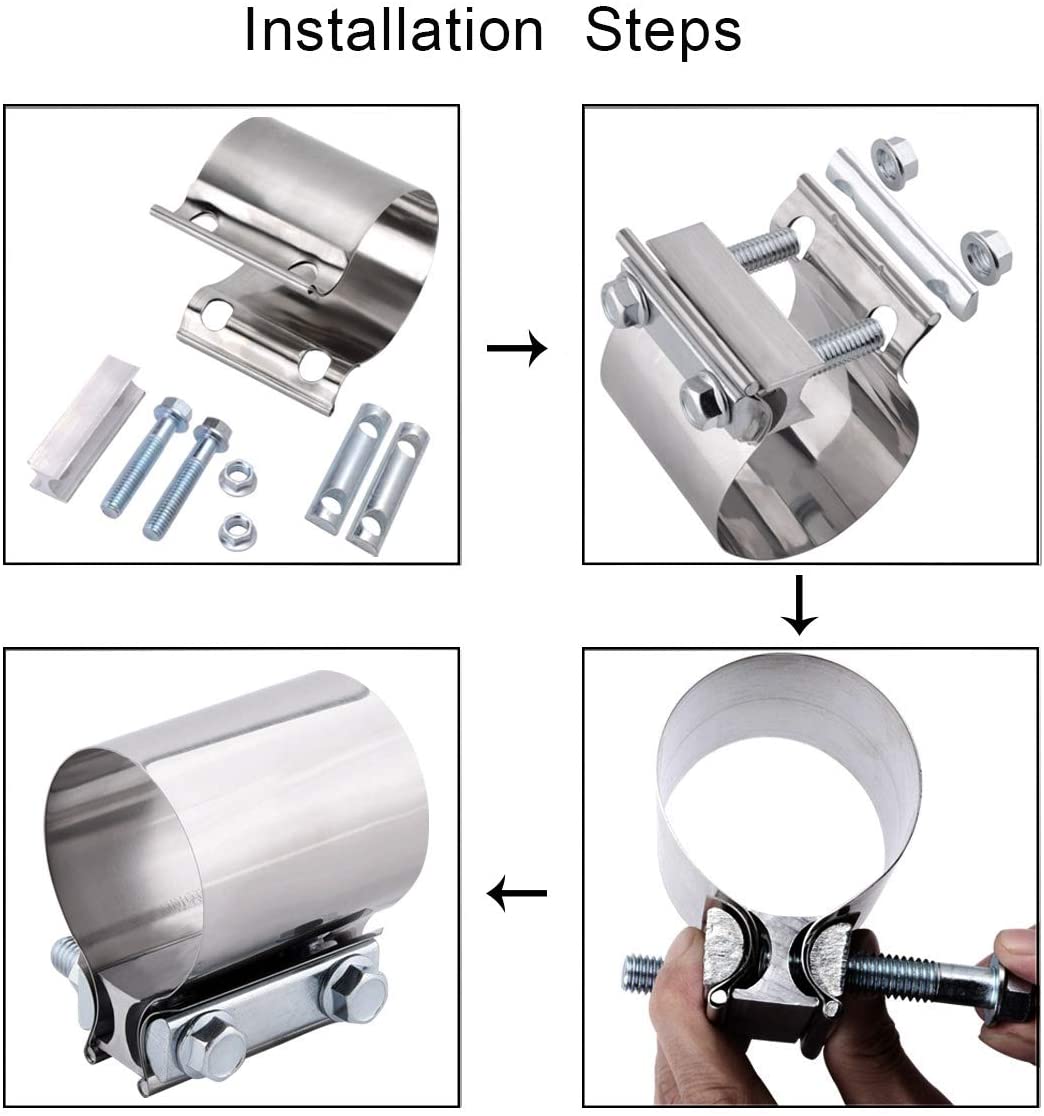 Installation Steps

→

↓

←