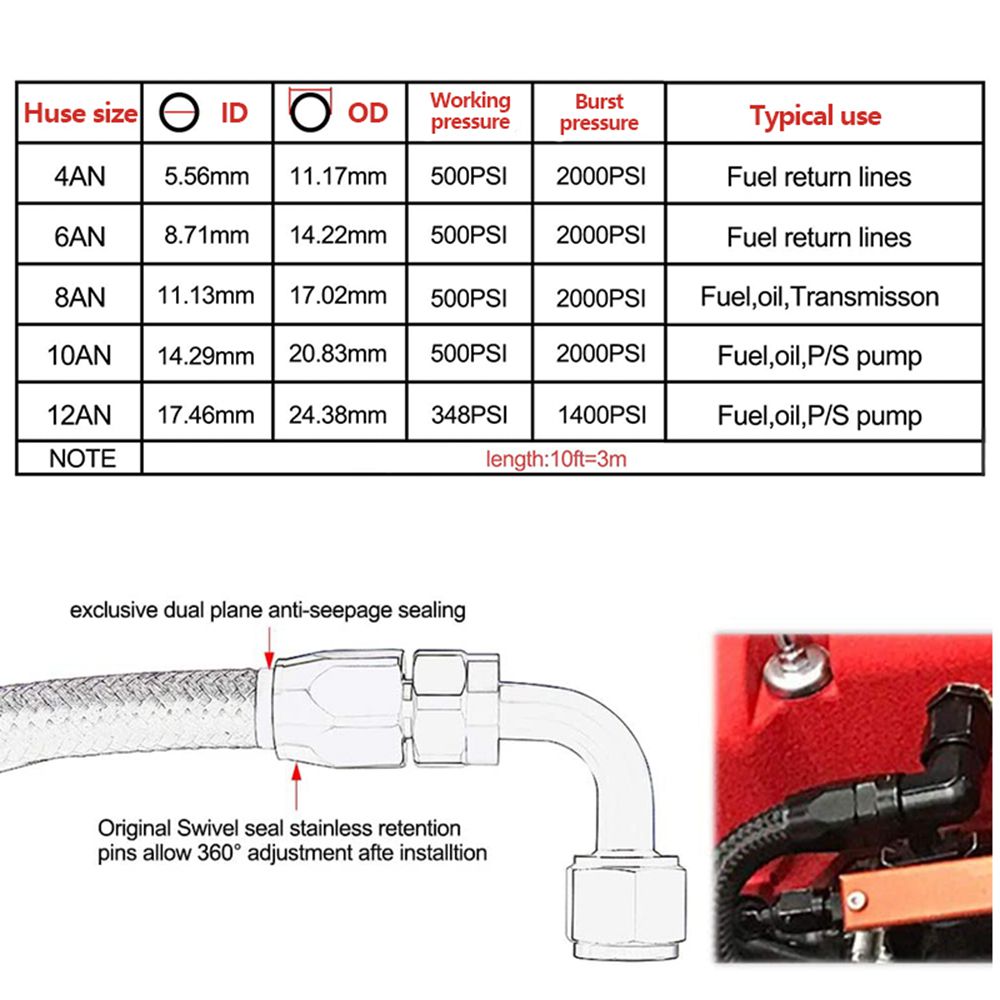 | Huse size | ID | OD | Working pressure | Burst pressure | Typical use |
|---|---|---|---|---|---|
| 4AN | 5.56mm | 11.17mm | 500PSI | 2000PSI | Fuel return lines |
| 6AN | 8.71mm | 14.22mm | 500PSI | 2000PSI | Fuel return lines |
| 8AN | 11.13mm | 17.02mm | 500PSI | 2000PSI | Fuel,oil,Transmisson |
| 10AN | 14.29mm | 20.83mm | 500PSI | 2000PSI | Fuel,oil,P/S pump |
| 12AN | 17.46mm | 24.38mm | 348PSI | 1400PSI | Fuel,oil,P/S pump |
| NOTE | length:10ft=3m | | | | |

exclusive dual plane anti-seepage sealing

Original Swivel seal stainless retention pins allow 360° adjustment afte installtion