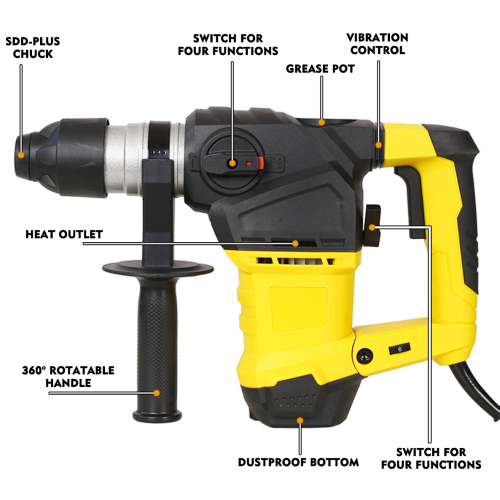 SDD-PLUS CHUCK

SWITCH FOR FOUR FUNCTIONS

VIBRATION CONTROL

GREASE POT

HEAT OUTLET

360° ROTATABLE HANDLE

DUSTPROOF BOTTOM

SWITCH FOR FOUR FUNCTIONS