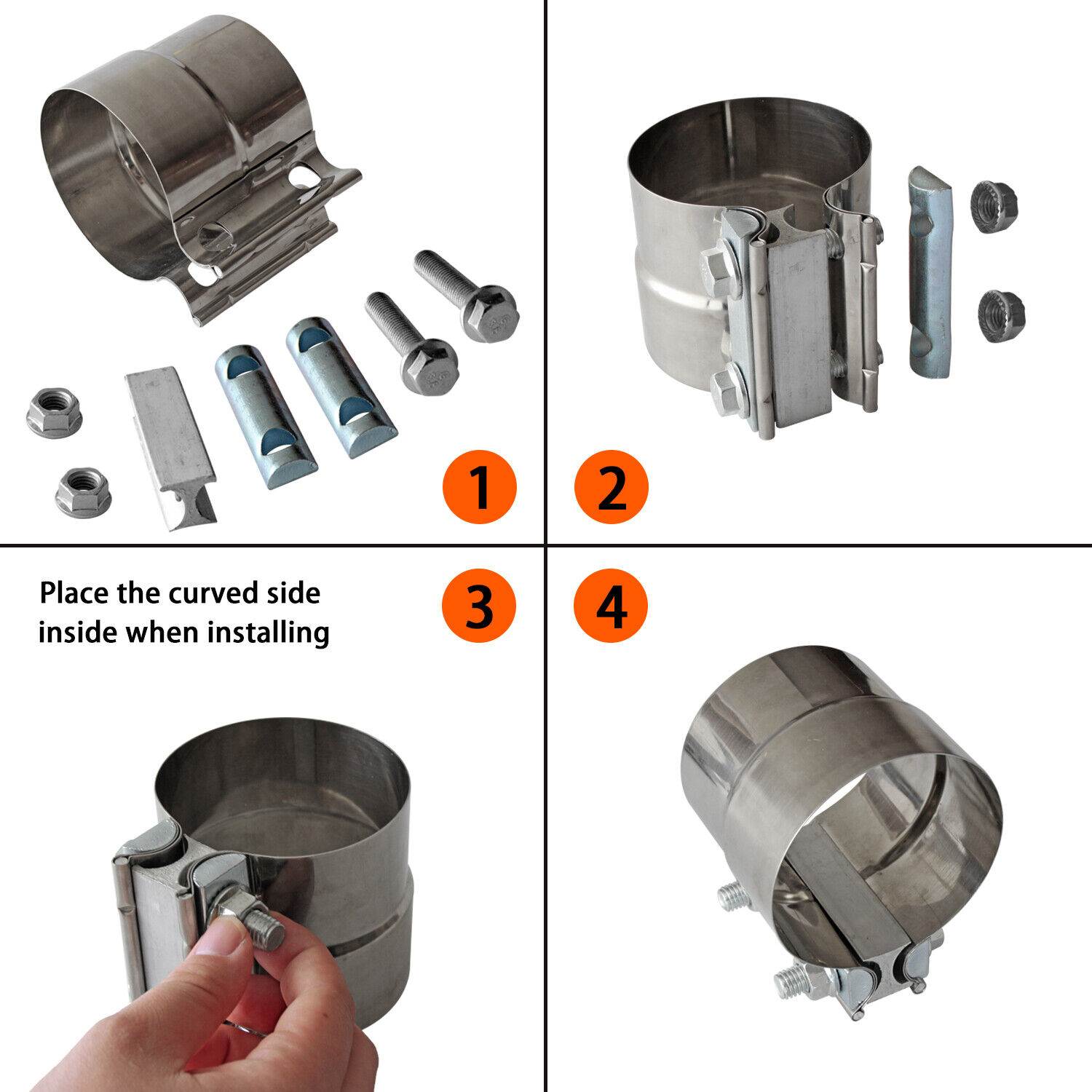 1

2

Place the curved side inside when installing

3

4