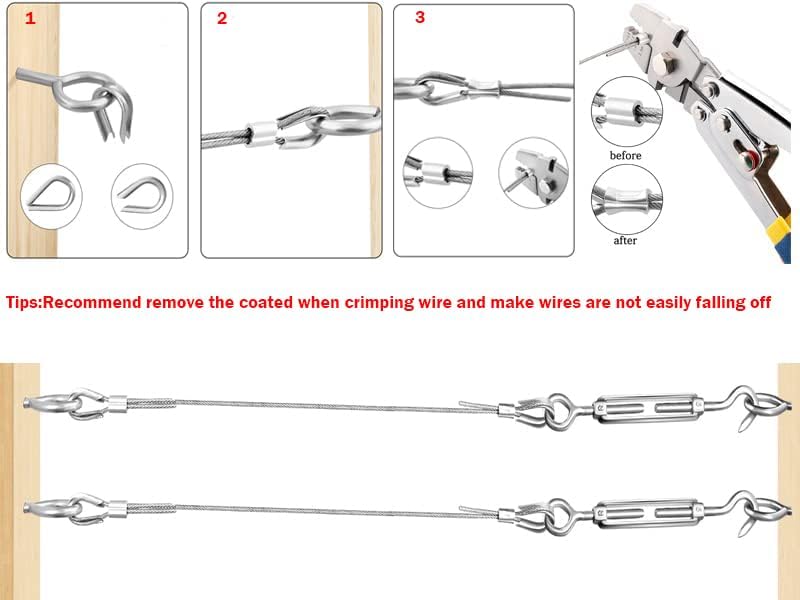 1

2

3

before

after

Tips:Recommend remove the coated when crimping wire and make wires are not easily falling off