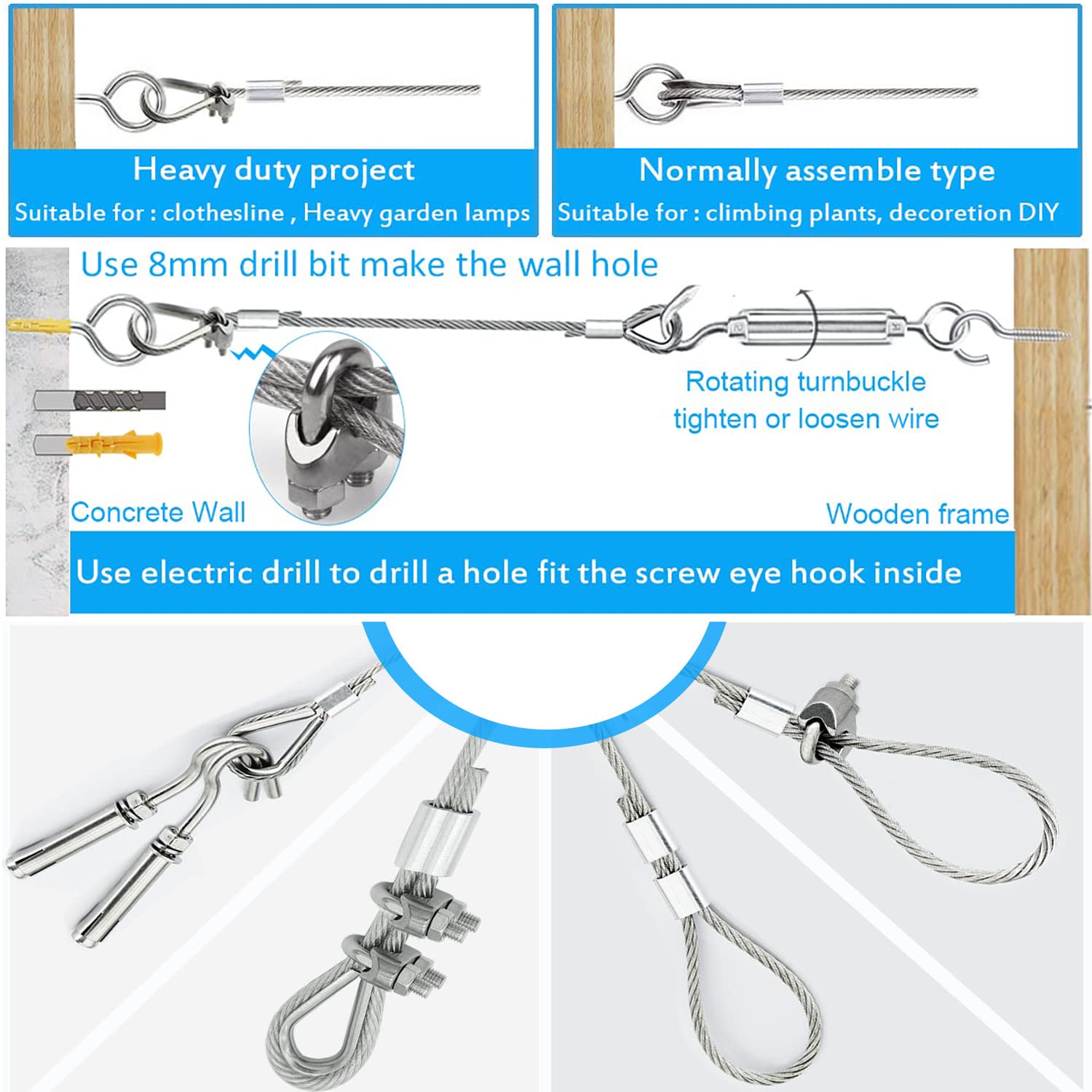 Heavy duty project
Suitable for : clothesline , Heavy garden lamps

Normally assemble type
Suitable for : climbing plants, decoretion DIY

Use 8mm drill bit make the wall hole

Rotating turnbuckle tighten or loosen wire

Concrete Wall

Wooden frame

Use electric drill to drill a hole fit the screw eye hook inside