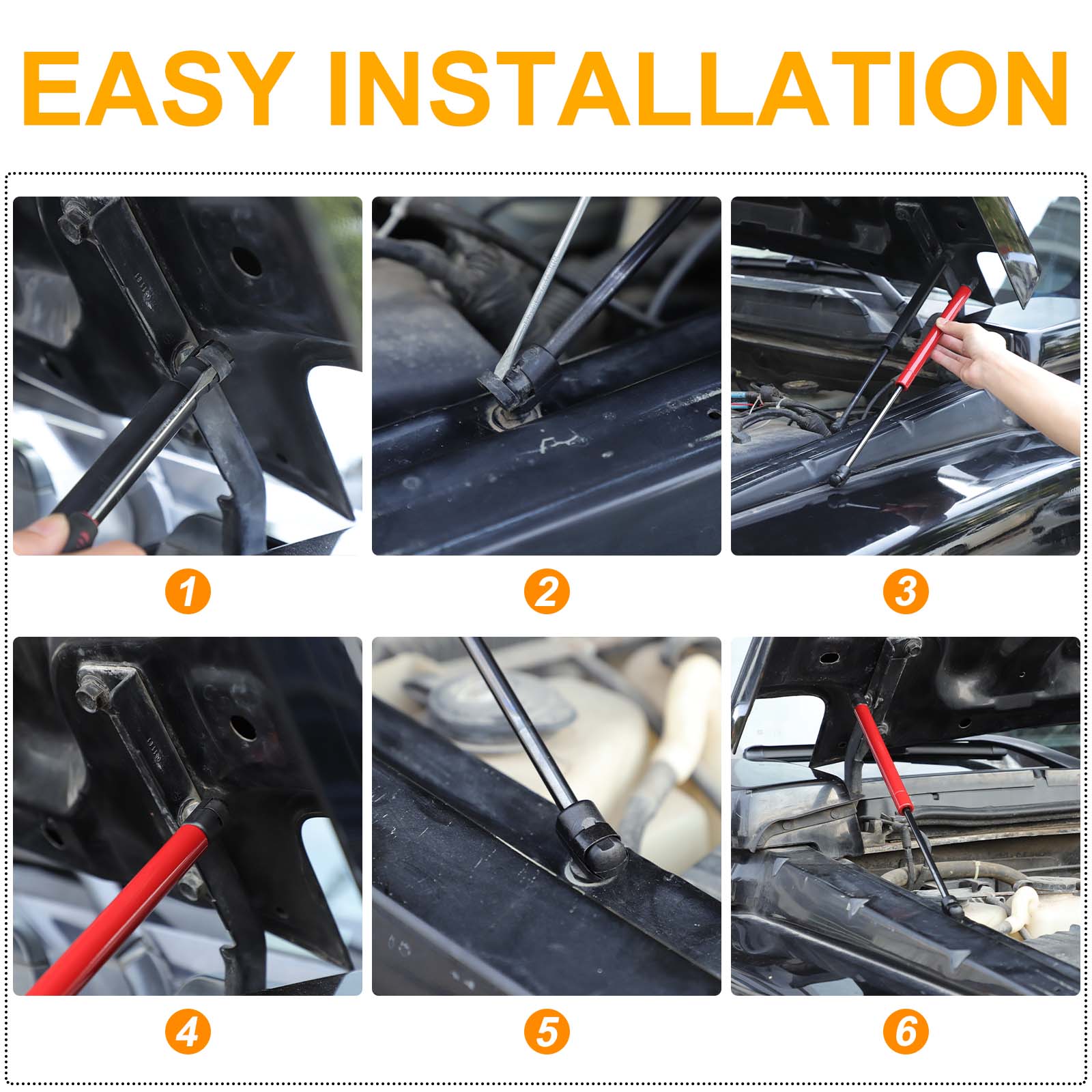 EASY INSTALLATION

1

2

3

4

5

6