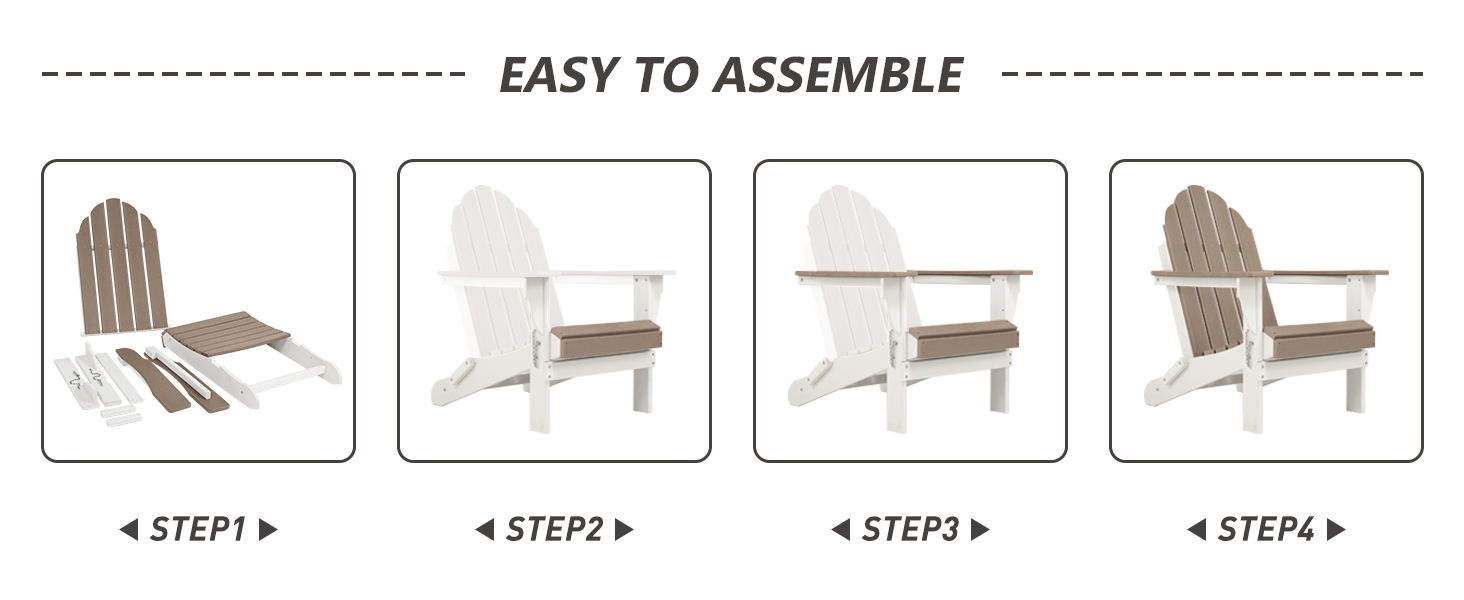 EASY TO ASSEMBLE

◀ STEP1 ▶

◀ STEP2 ▶

◀ STEP3 ▶

◀ STEP4 ▶