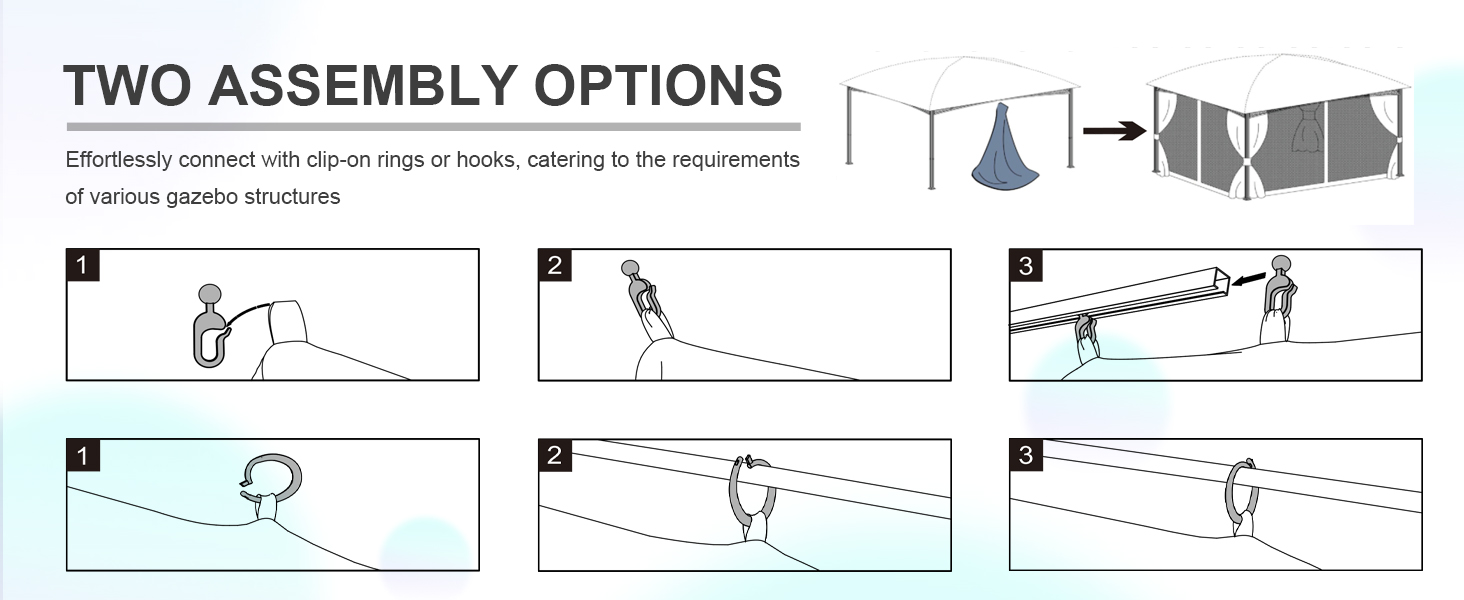 TWO ASSEMBLY OPTIONS

Effortlessly connect with clip-on rings or hooks, catering to the requirements of various gazebo structures

1

2

3

1

2

3