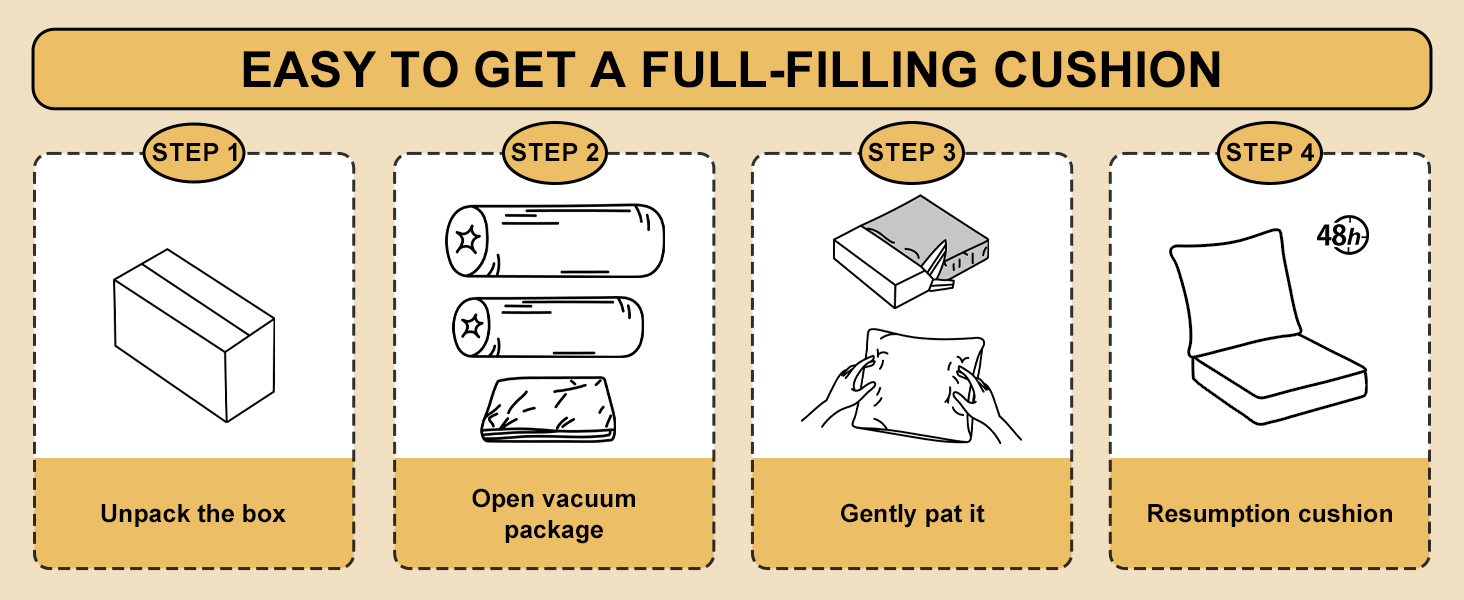 EASY TO GET A FULL-FILLING CUSHION

STEP 1

Unpack the box

STEP 2

Open vacuum package

STEP 3

Gently pat it

STEP 4

48h

Resumption cushion