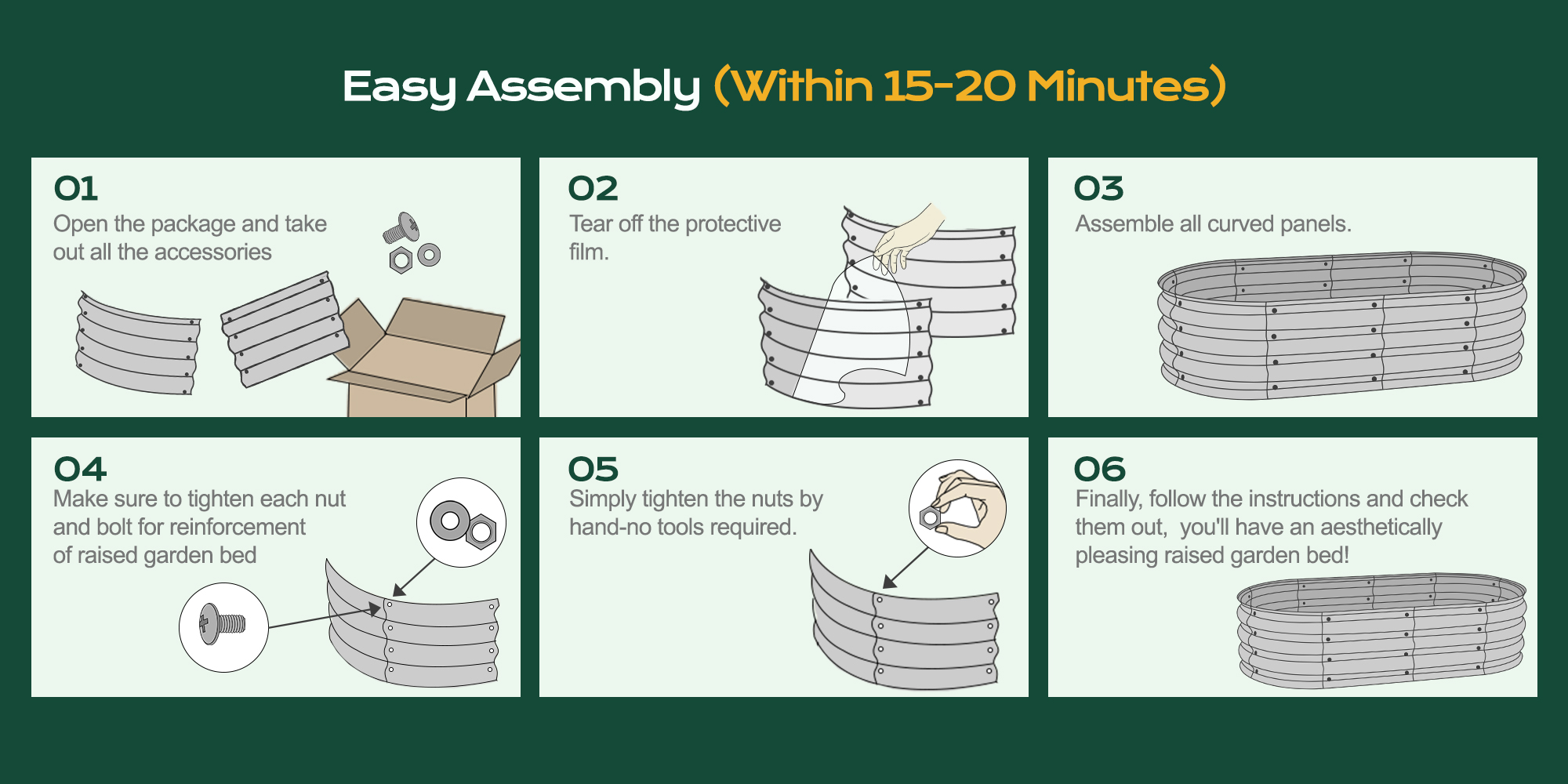 Easy Assembly (Within 15-20 Minutes)

01
Open the package and take out all the accessories

02
Tear off the protective film.

03
Assemble all curved panels.

04
Make sure to tighten each nut and bolt for reinforcement of raised garden bed

05
Simply tighten the nuts by hand-no tools required.

06
Finally, follow the instructions and check them out, you'll have an aesthetically pleasing raised garden bed!