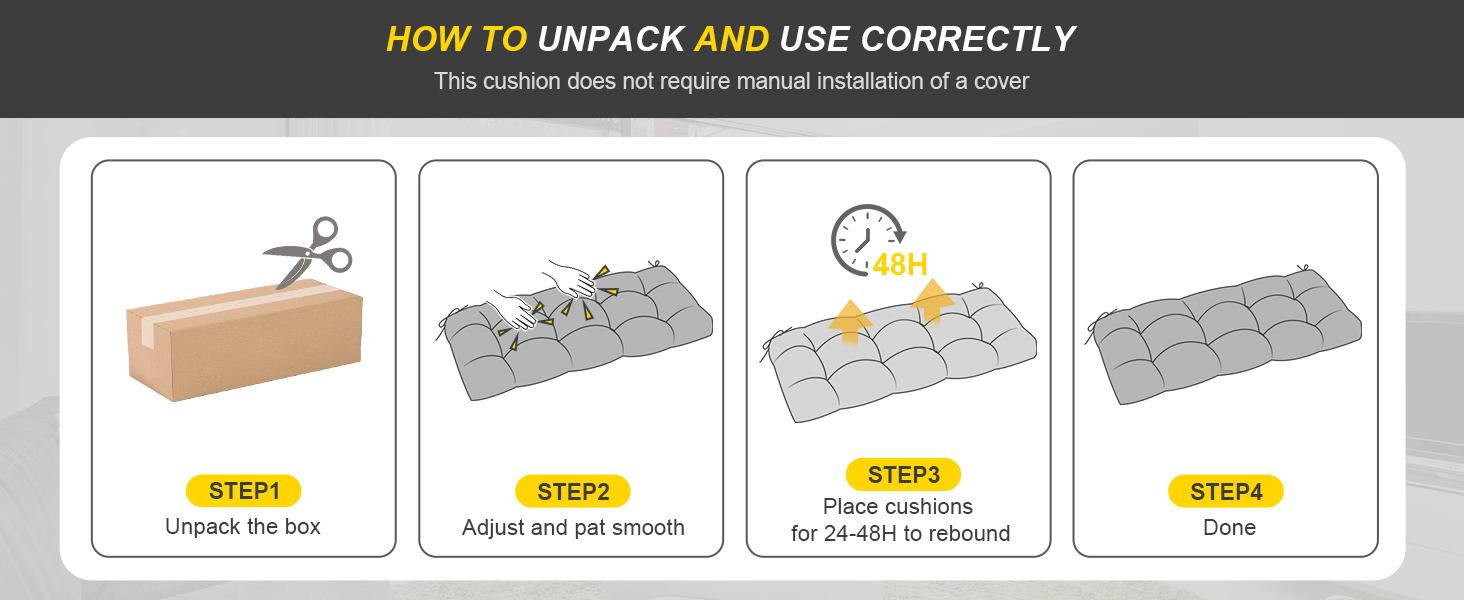 HOW TO UNPACK AND USE CORRECTLY
This cushion does not require manual installation of a cover

STEP1
Unpack the box

STEP2
Adjust and pat smooth

48H

STEP3
Place cushions for 24-48H to rebound

STEP4
Done