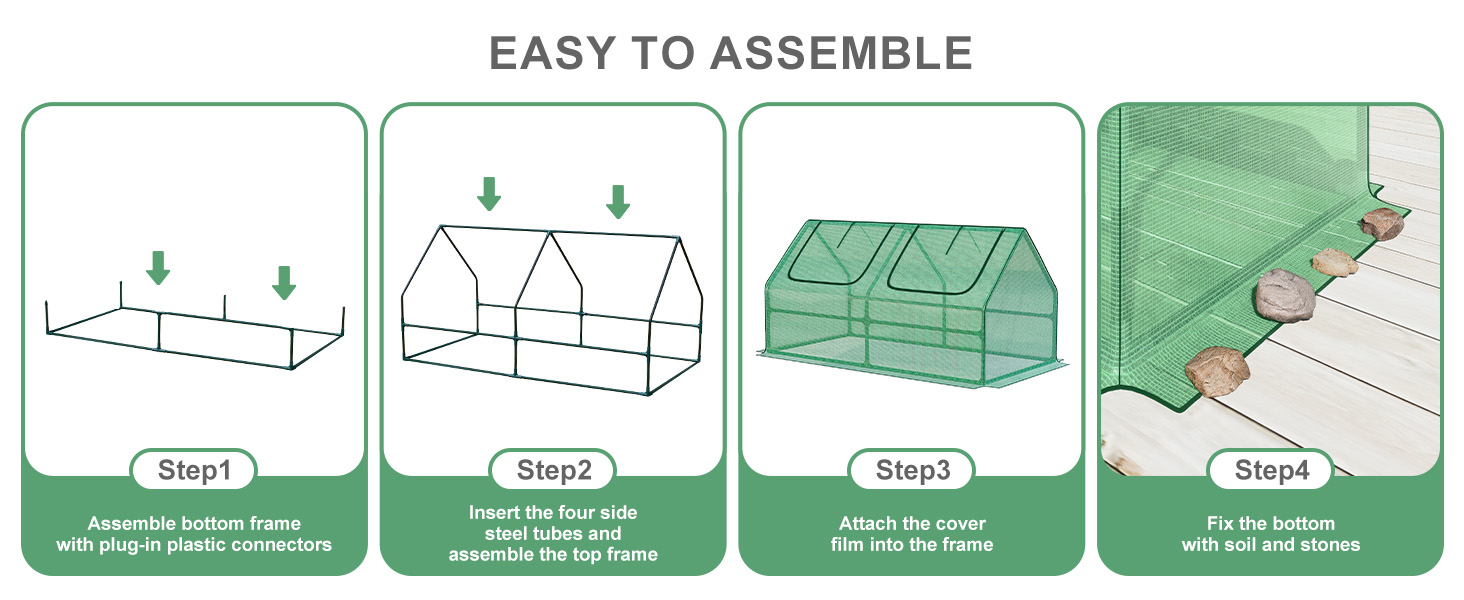 EASY TO ASSEMBLE

Step1

Assemble bottom frame with plug-in plastic connectors

Step2

Insert the four side steel tubes and assemble the top frame

Step3

Attach the cover film into the frame

Step4

Fix the bottom with soil and stones