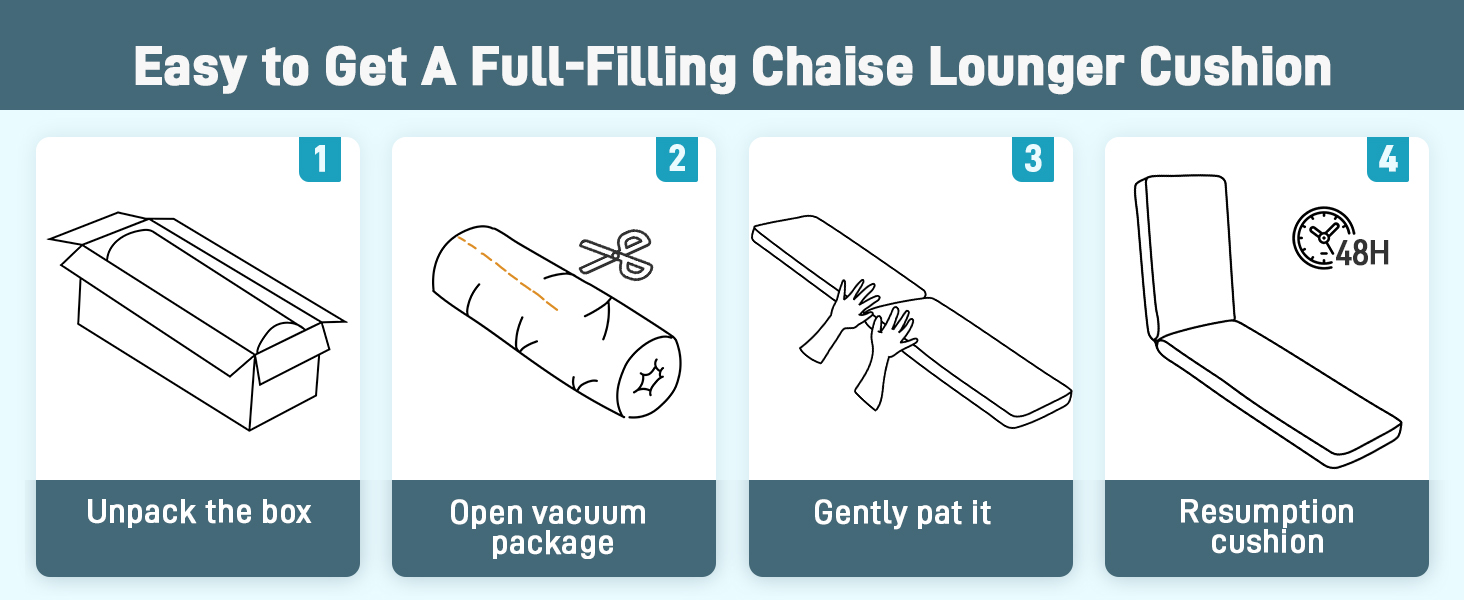 Easy to Get A Full-Filling Chaise Lounger Cushion

1

Unpack the box

2

Open vacuum package

3

Gently pat it

4

48H

Resumption cushion