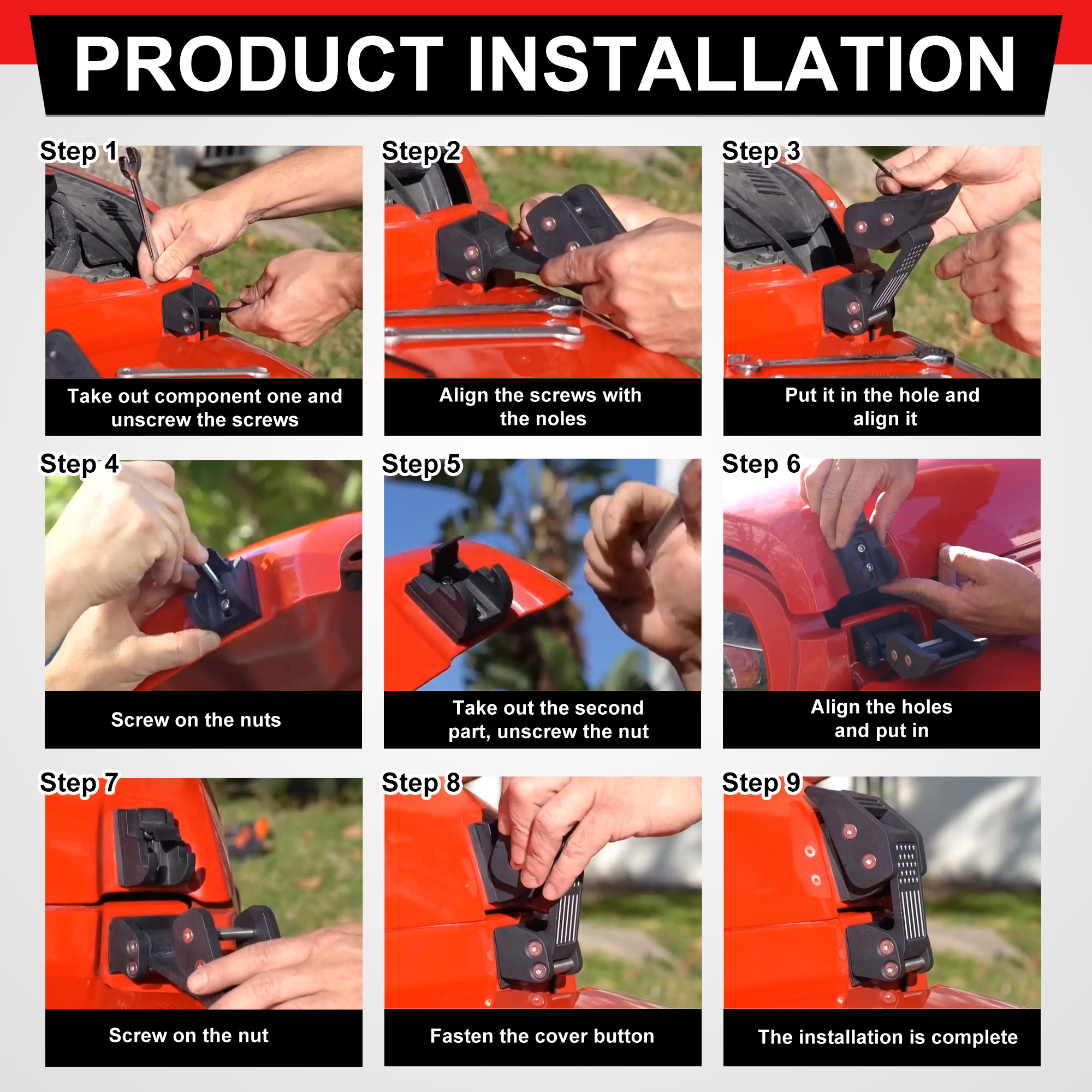 PRODUCT INSTALLATION

Step 1
Take out component one and unscrew the screws

Step 2
Align the screws with the noles

Step 3
Put it in the hole and align it

Step 4
Screw on the nuts

Step 5
Take out the second part, unscrew the nut

Step 6
Align the holes and put in

Step 7
Screw on the nut

Step 8
Fasten the cover button

Step 9
The installation is complete