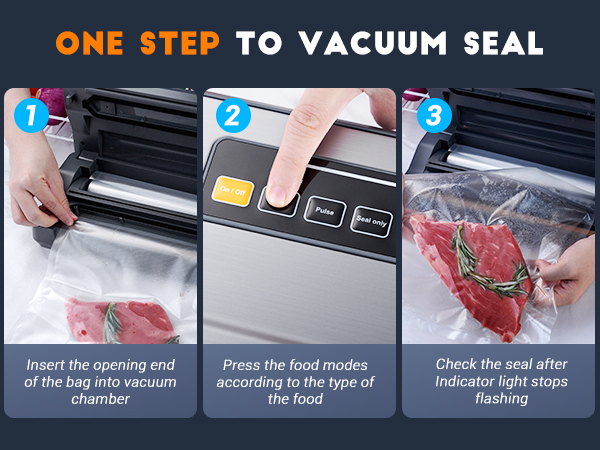 ONE STEP TO VACUUM SEAL

1

Insert the opening end of the bag into vacuum chamber

2

On / Off

Pulse

Seal only

Press the food modes according to the type of the food

3

Check the seal after Indicator light stops flashing