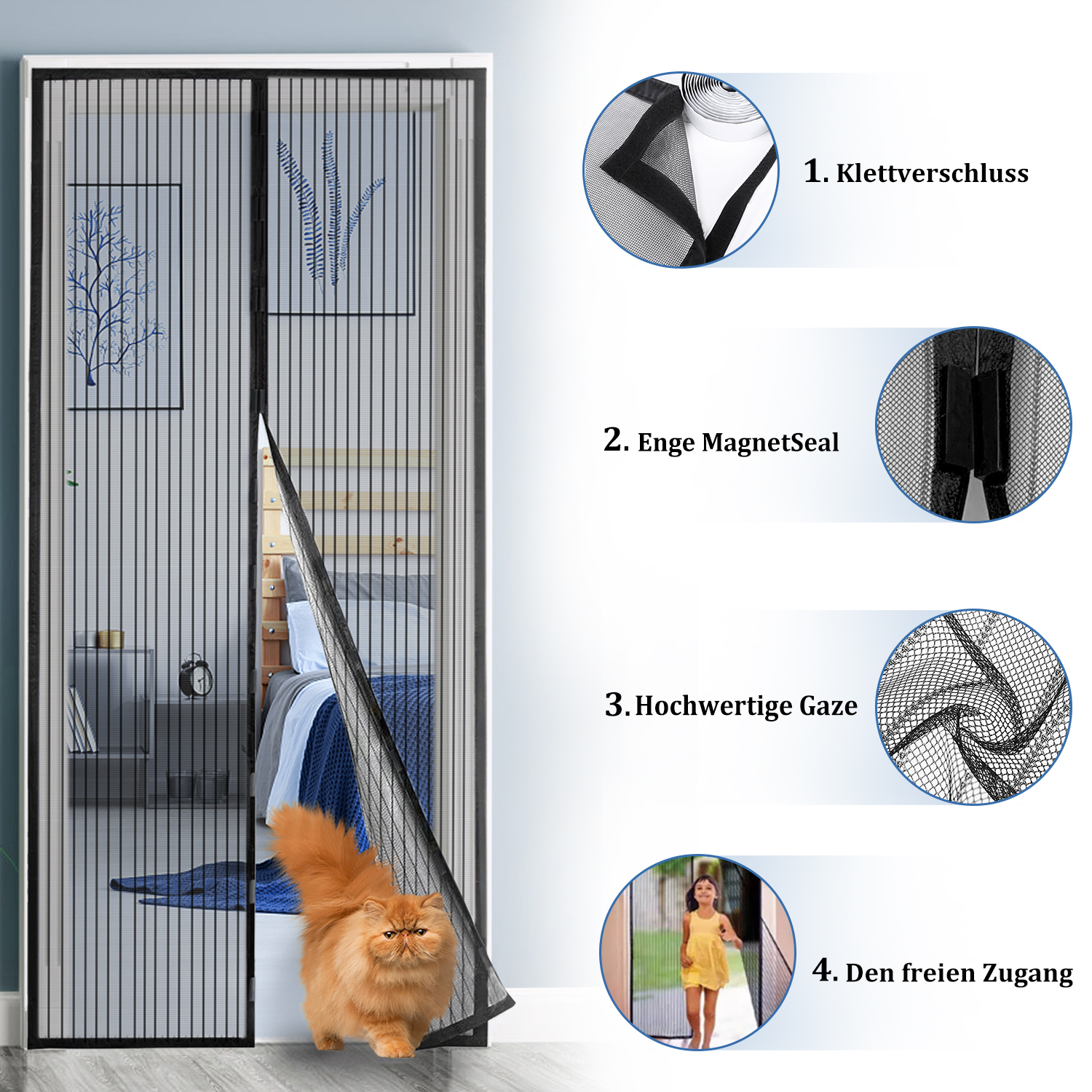 1. Klettverschluss

2. Enge MagnetSeal

3. Hochwertige Gaze

4. Den freien Zugang