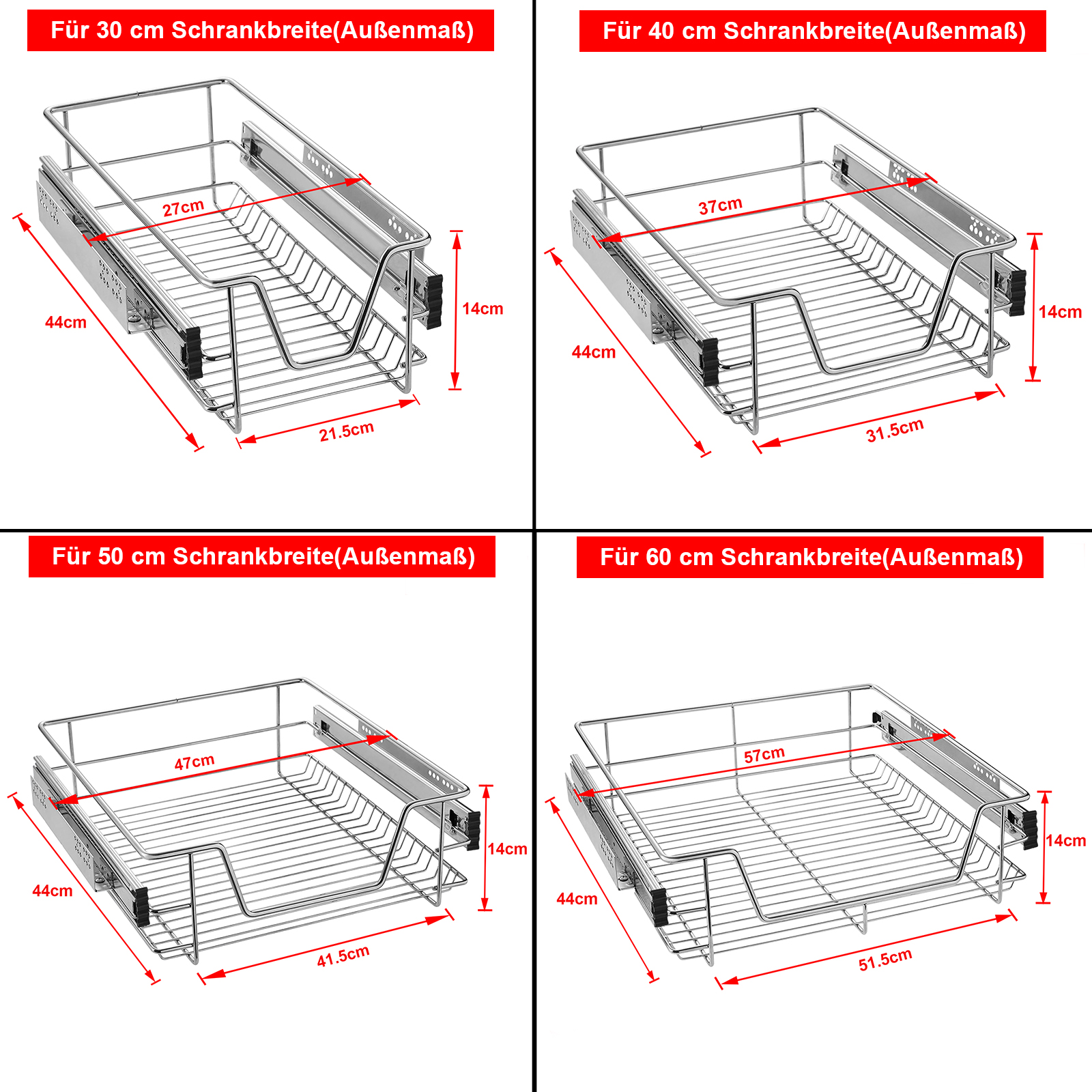 Für 30 cm Schrankbreite(Außenmaß)

27cm

44cm

14cm

21.5cm

Für 40 cm Schrankbreite(Außenmaß)

37cm

44cm

14cm

31.5cm

Für 50 cm Schrankbreite(Außenmaß)

47cm

44cm

14cm

41.5cm

Für 60 cm Schrankbreite(Außenmaß)

57cm

44cm

14cm

51.5cm