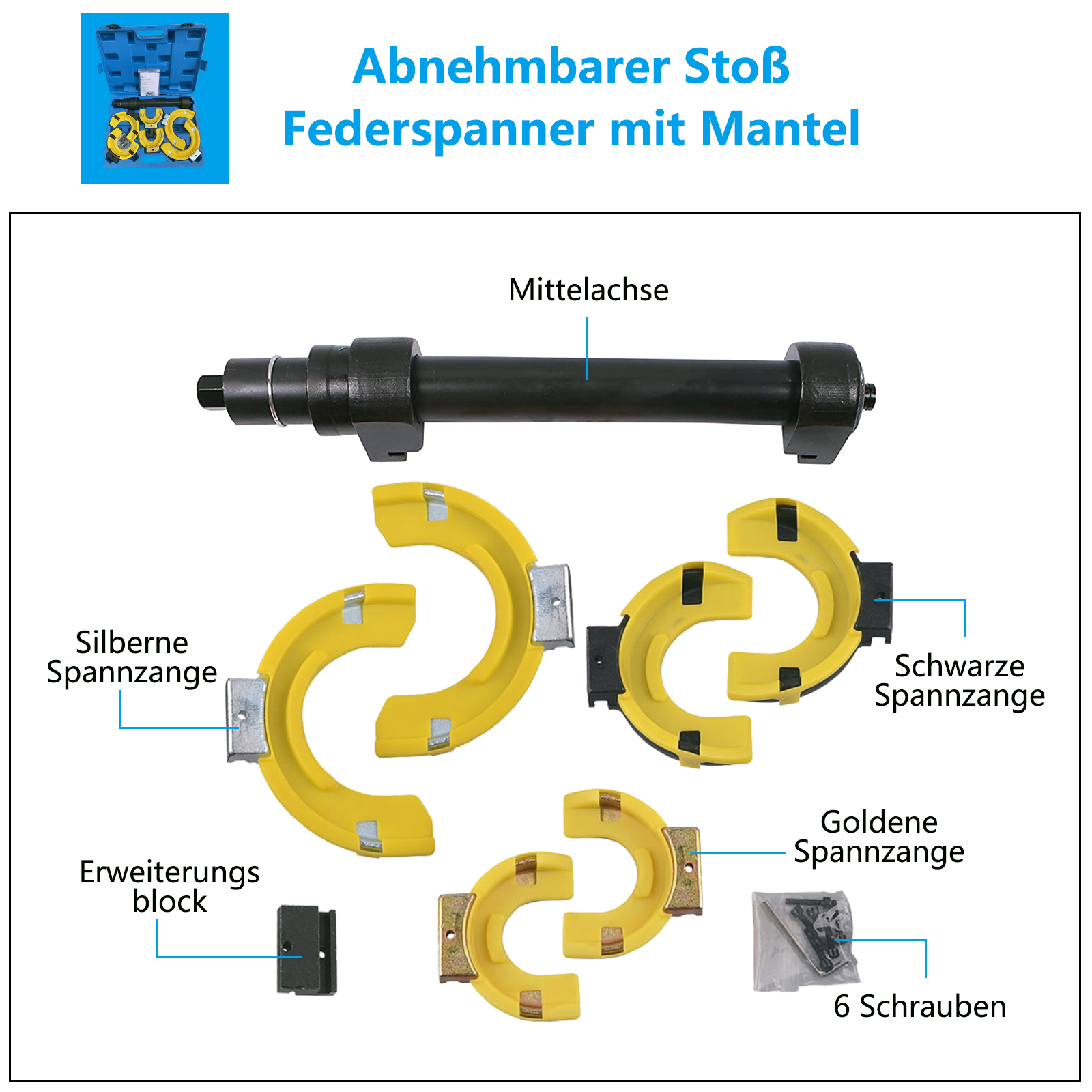 Abnehmbarer Stoß
Federspanner mit Mantel

Mittelachse

Silberne Spannzange

Schwarze Spannzange

Goldene Spannzange

Erweiterungs block

6 Schrauben