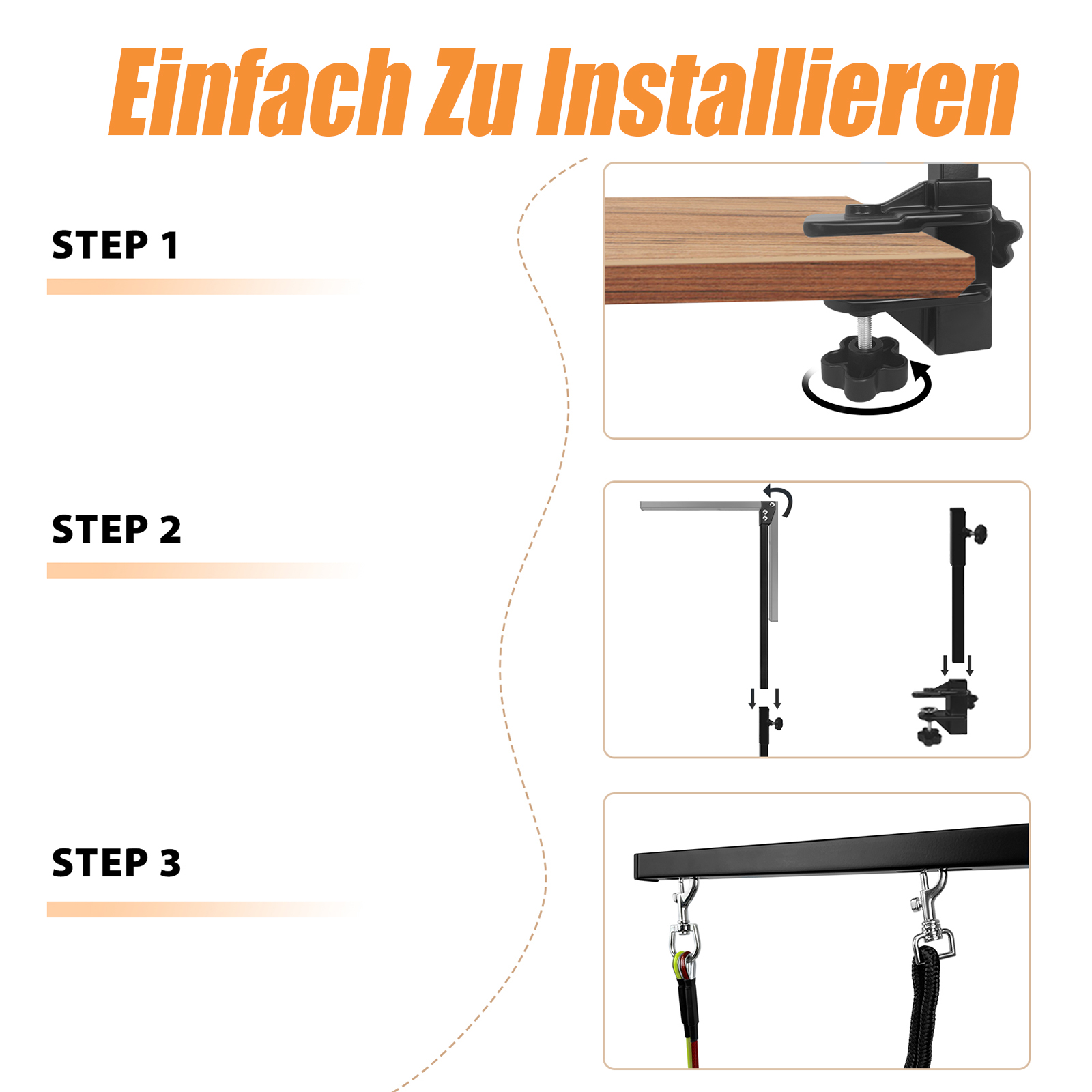 Einfach Zu Installieren

STEP 1

STEP 2

STEP 3