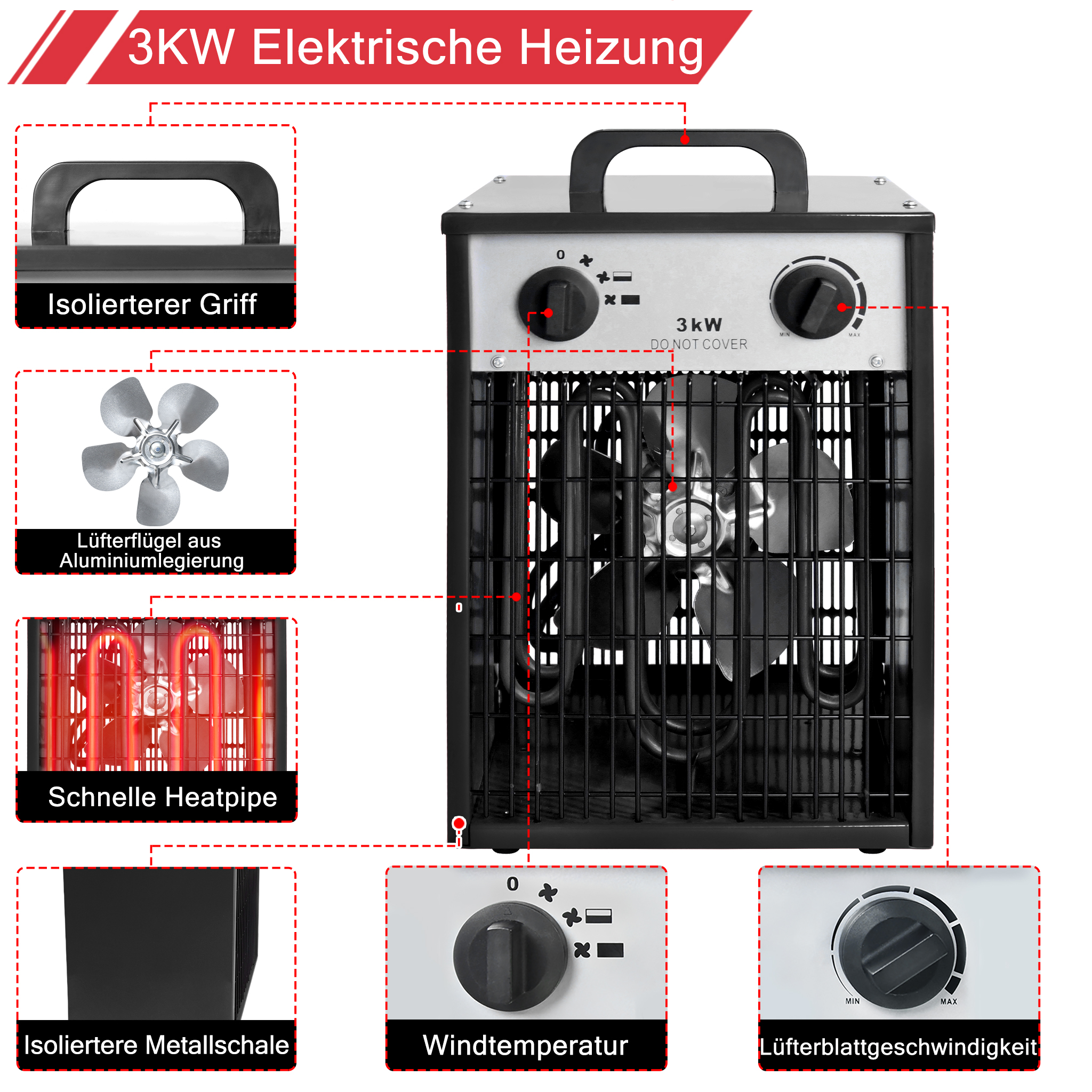 3KW Elektrische Heizung

Isolierterer Griff

0

3kW
DO NOT COVER

MIN MAX

Lüfterflügel aus Aluminiumlegierung

Schnelle Heatpipe

Isoliertere Metallschale

0

Windtemperatur

MIN MAX

Lüfterblattgeschwindigkeit