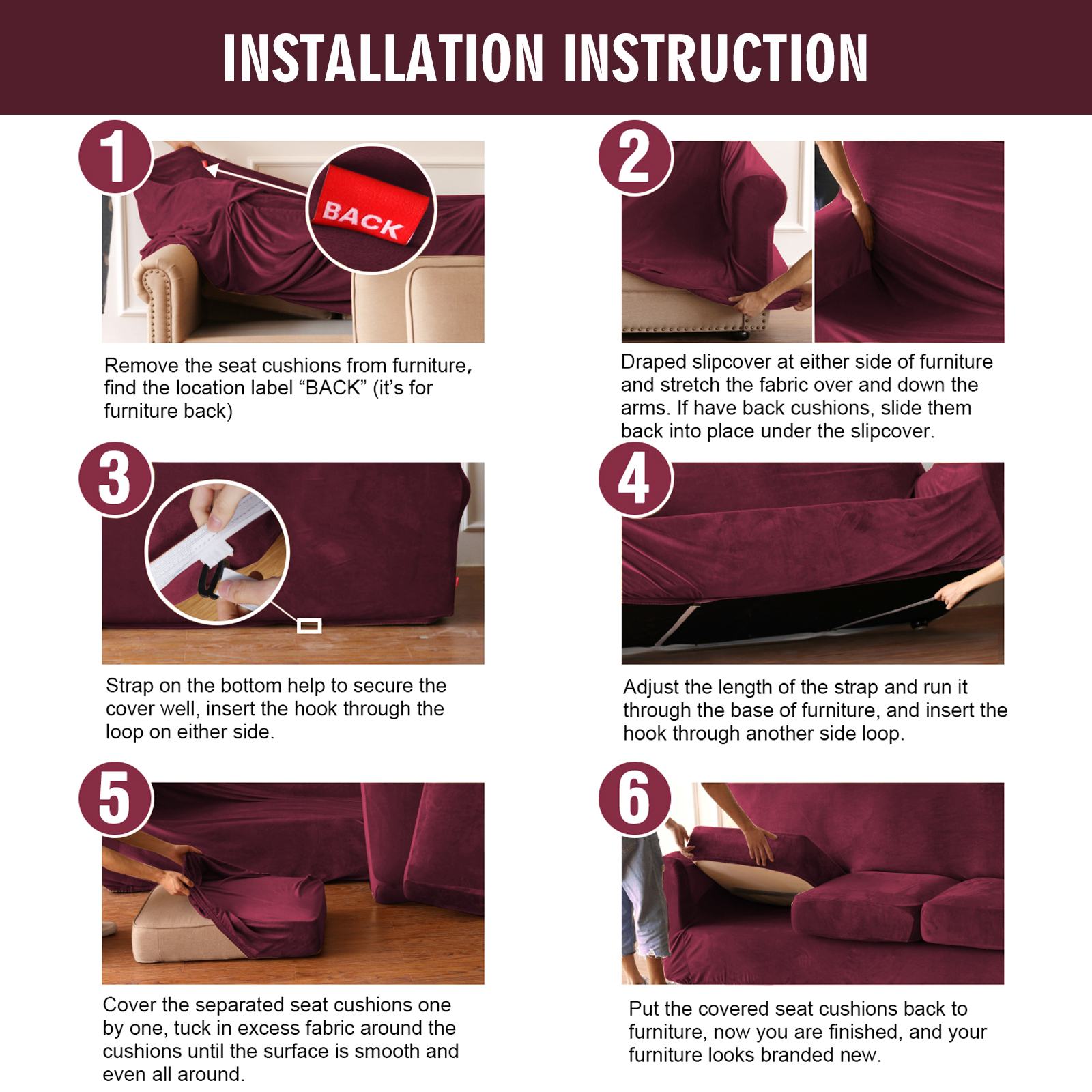 INSTALLATION INSTRUCTION

1

BACK

Remove the seat cushions from furniture, find the location label “BACK” (it’s for furniture back)

2

Draped slipcover at either side of furniture and stretch the fabric over and down the arms. If have back cushions, slide them back into place under the slipcover.

3

Strap on the bottom help to secure the cover well, insert the hook through the loop on either side.

4

Adjust the length of the strap and run it through the base of furniture, and insert the hook through another side loop.

5

Cover the separated seat cushions one by one, tuck in excess fabric around the cushions until the surface is smooth and even all around.

6

Put the covered seat cushions back to furniture, now you are finished, and your furniture looks branded new.