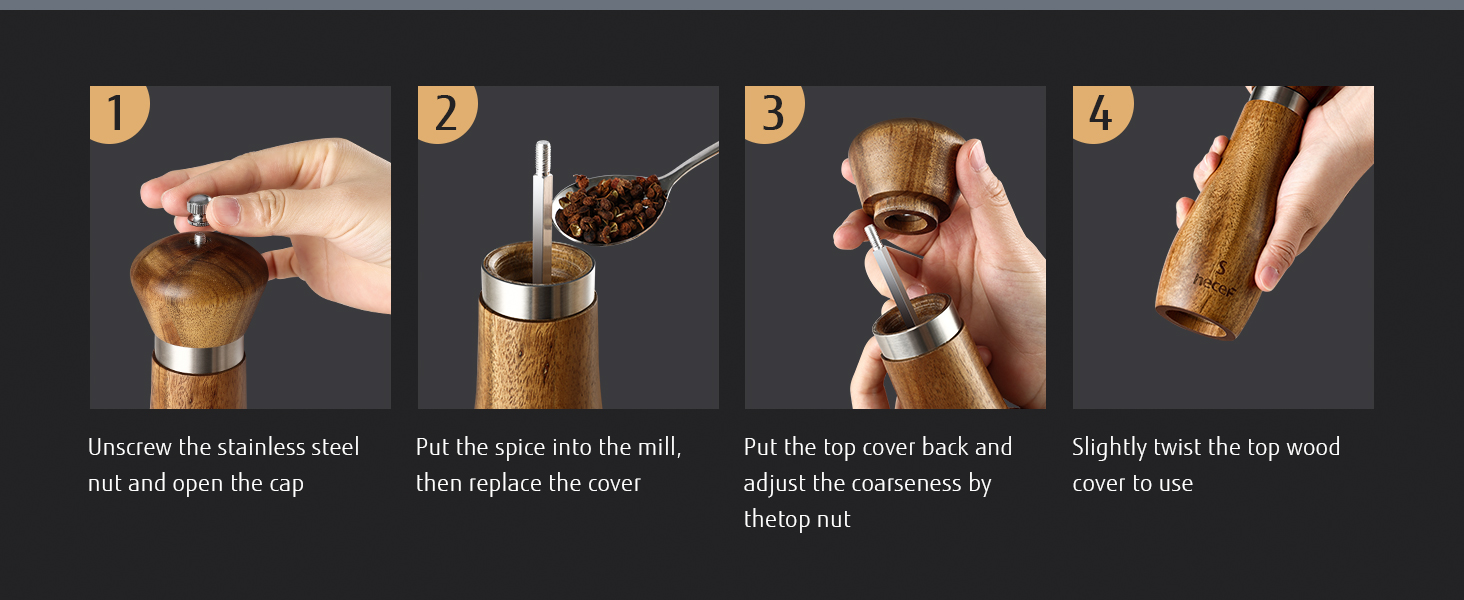 1

Unscrew the stainless steel nut and open the cap

2

Put the spice into the mill, then replace the cover

3

Put the top cover back and adjust the coarseness by thetop nut

4

S
hecef

Slightly twist the top wood cover to use