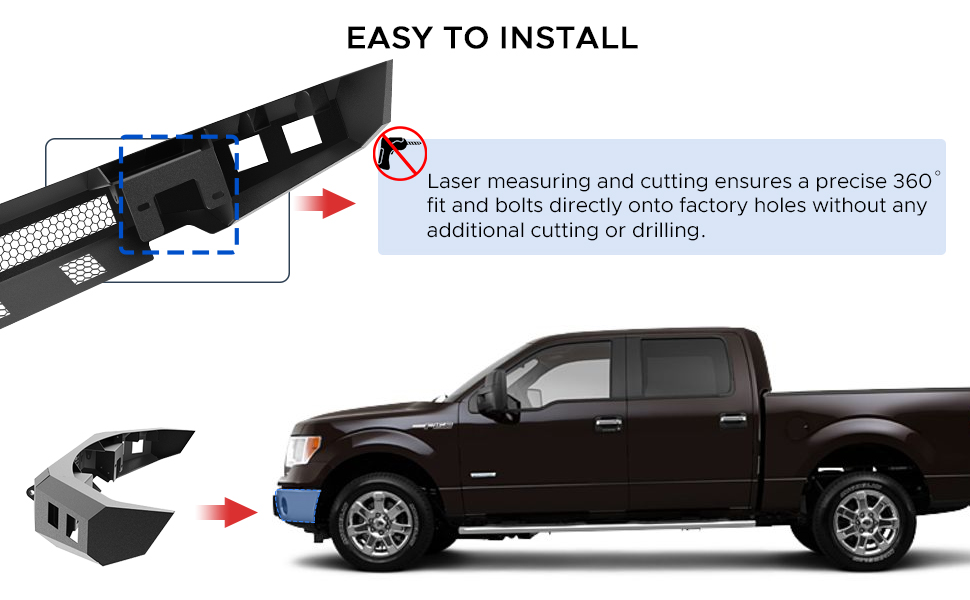 EASY TO INSTALL

Laser measuring and cutting ensures a precise 360° fit and bolts directly onto factory holes without any additional cutting or drilling.