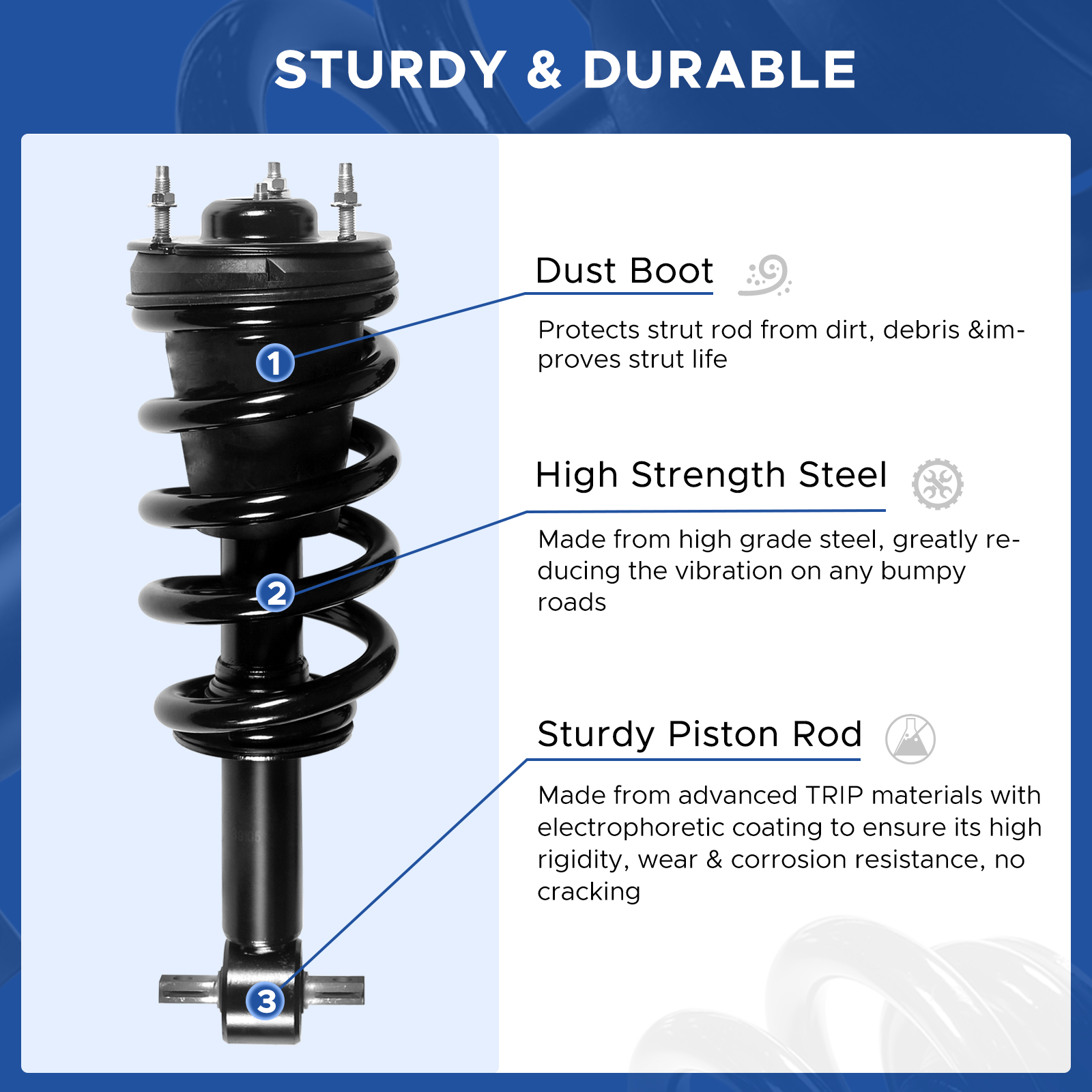 STURDY & DURABLE

1

2

3

Dust Boot

Protects strut rod from dirt, debris &improves strut life

High Strength Steel

Made from high grade steel, greatly reducing the vibration on any bumpy roads

Sturdy Piston Rod

Made from advanced TRIP materials with electrophoretic coating to ensure its high rigidity, wear & corrosion resistance, no cracking