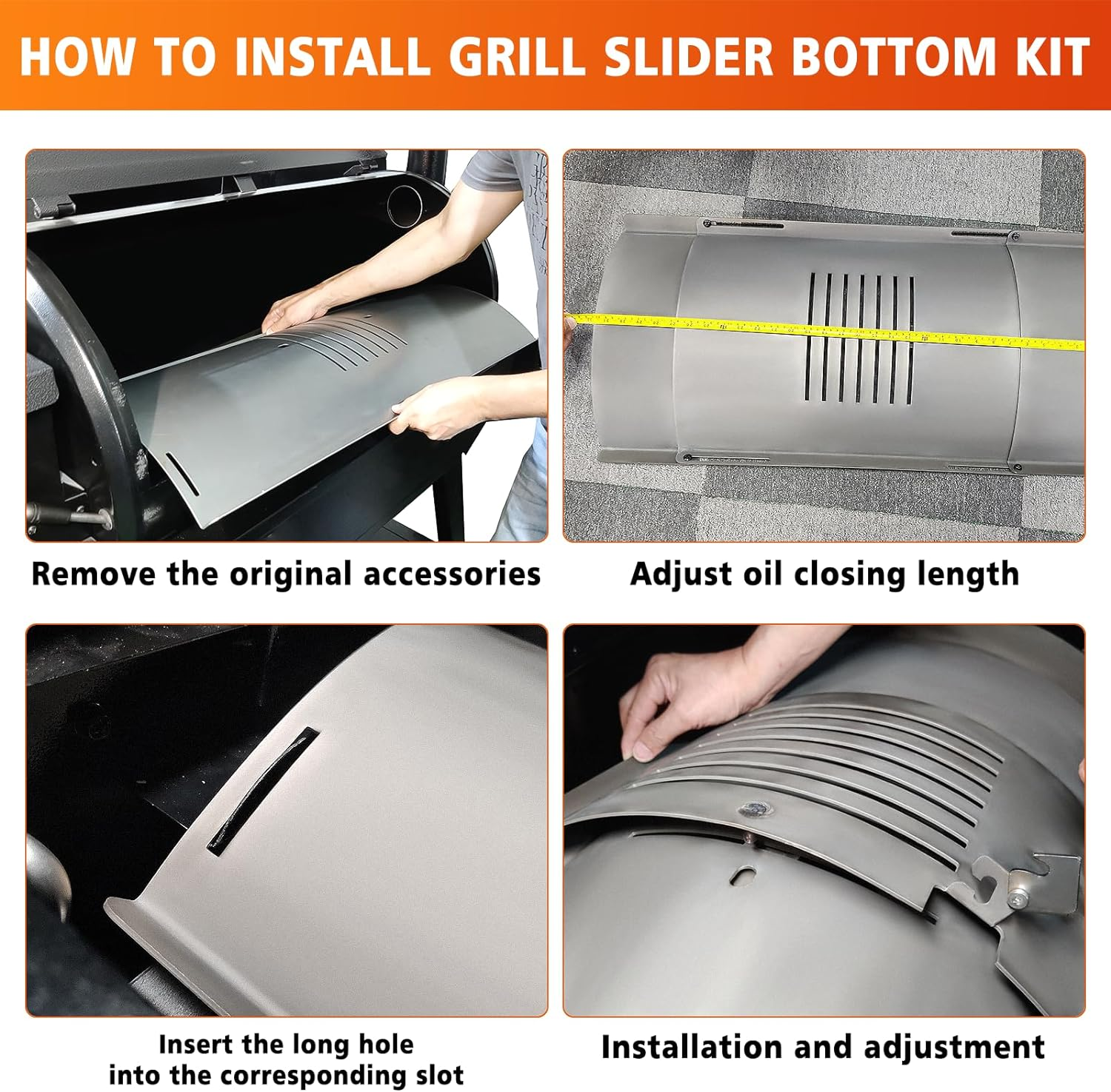 HOW TO INSTALL GRILL SLIDER BOTTOM KIT

Remove the original accessories

Adjust oil closing length

Insert the long hole into the corresponding slot

Installation and adjustment