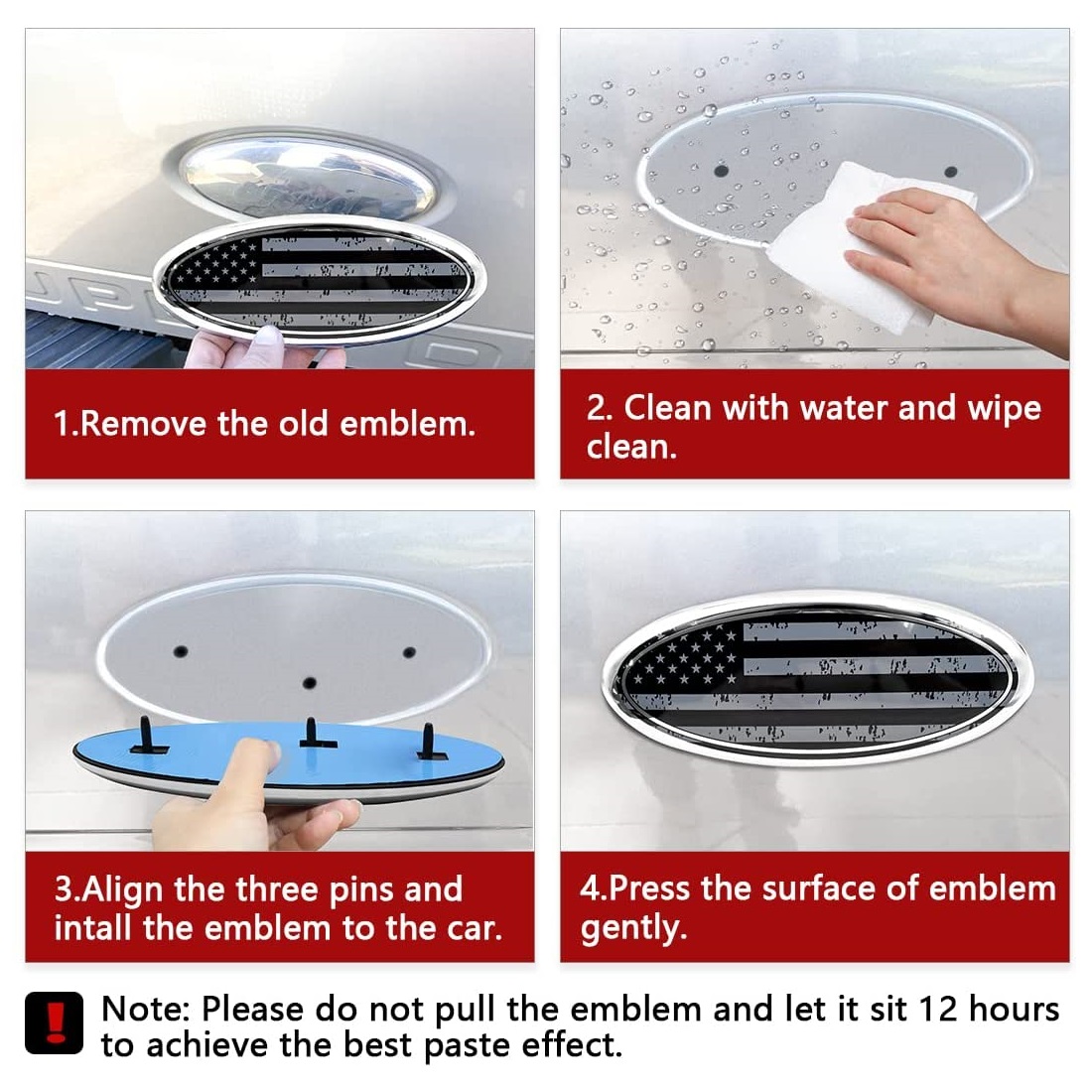 1.Remove the old emblem.

2. Clean with water and wipe clean.

3.Align the three pins and intall the emblem to the car.

4.Press the surface of emblem gently.

!

Note: Please do not pull the emblem and let it sit 12 hours to achieve the best paste effect.